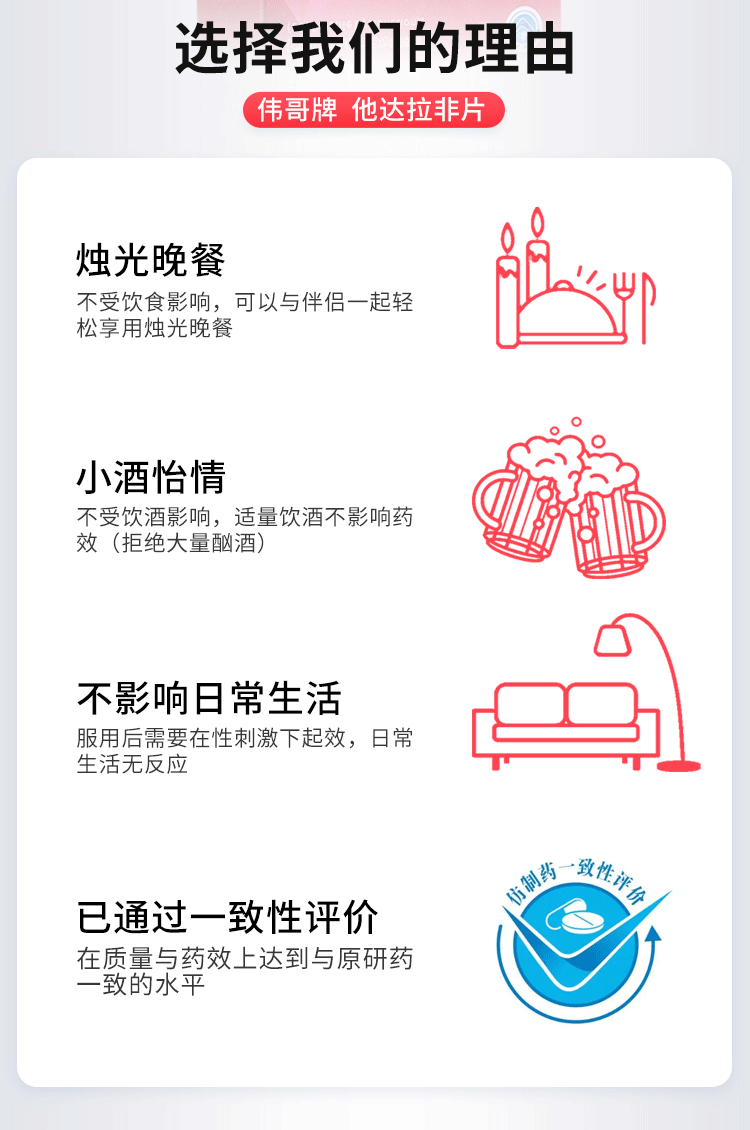 选择我们的理由

伟哥牌 他达拉非片

烛光晚餐

不受饮食影响，可以与伴侣一起轻松享用烛光晚餐

小酒怡情

不受饮酒影响，适量饮酒不影响药效（拒绝大量酗酒）

不影响日常生活

服用后需要在性刺激下起效，日常生活无反应

已通过一致性评价

在质量与药效上达到与原研药一致的水平

仿制药一致性评价