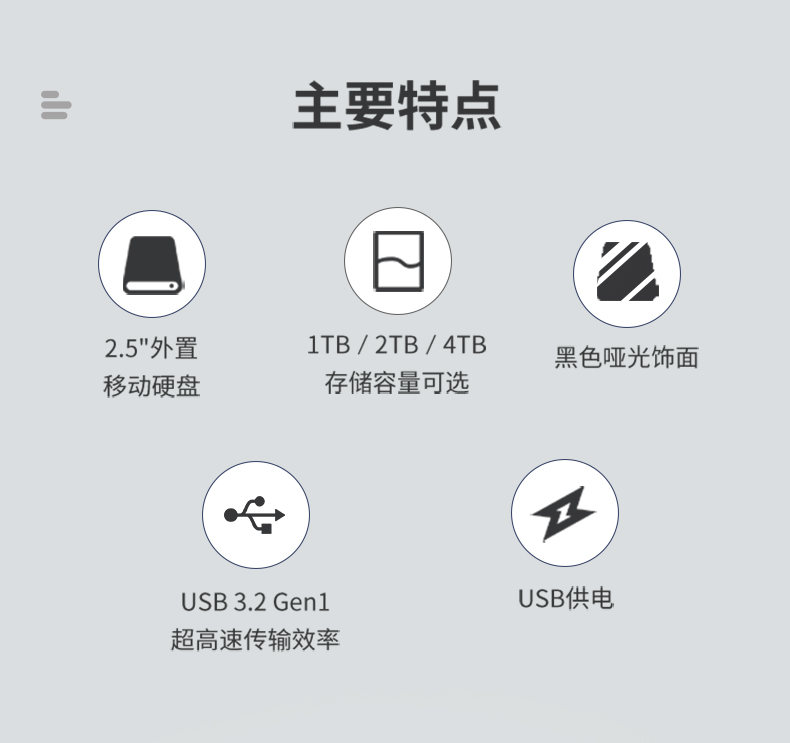 主要特点

2.5"外置
移动硬盘

1TB / 2TB / 4TB
存储容量可选

黑色哑光饰面

USB 3.2 Gen1
超高速传输效率

USB供电