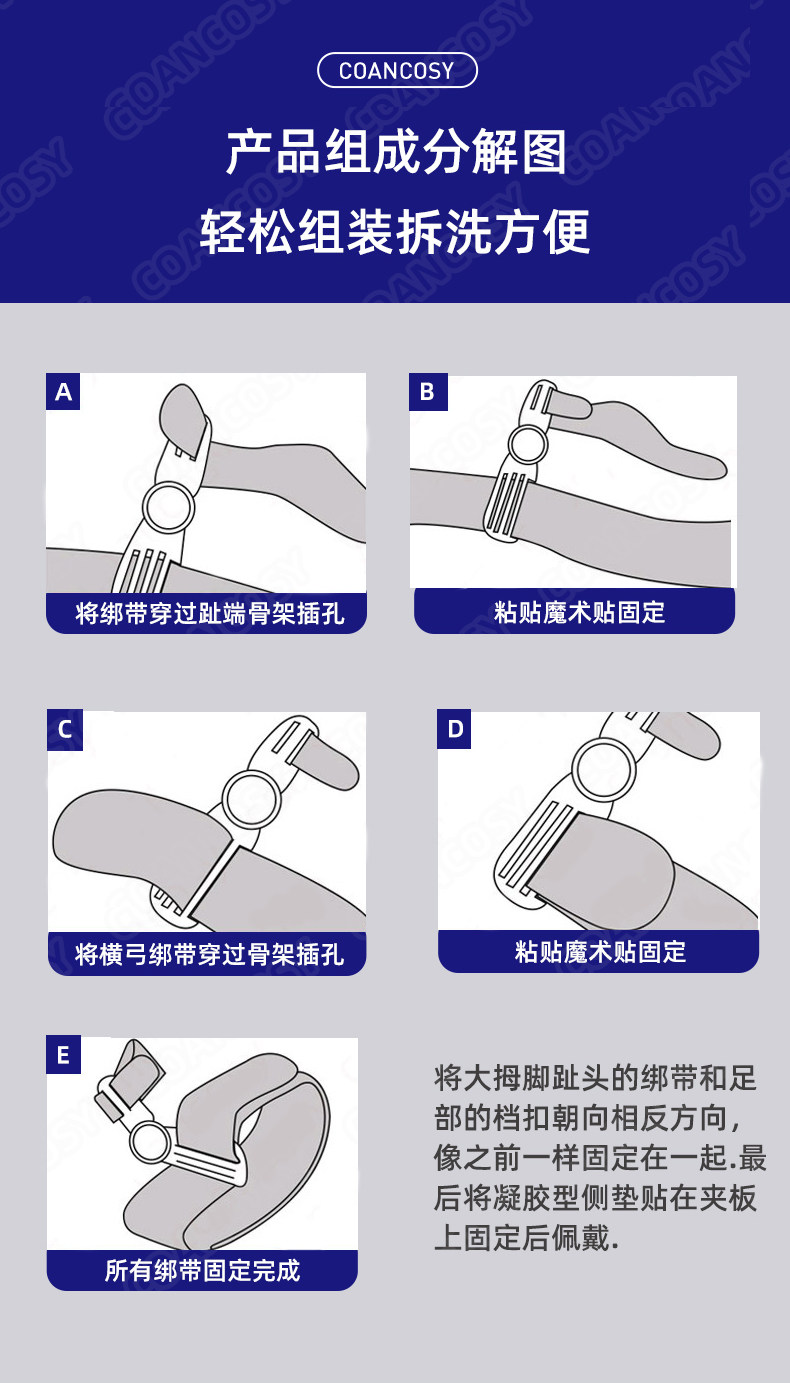 COANCOSY

产品组成分解图
轻松组装拆洗方便

A
将绑带穿过趾端骨架插孔

B
粘贴魔术贴固定

C
将横弓绑带穿过骨架插孔

D
粘贴魔术贴固定

E
所有绑带固定完成

将大拇脚趾头的绑带和足部的档扣朝向相反方向，像之前一样固定在一起.最后将凝胶型侧垫贴在夹板上固定后佩戴.