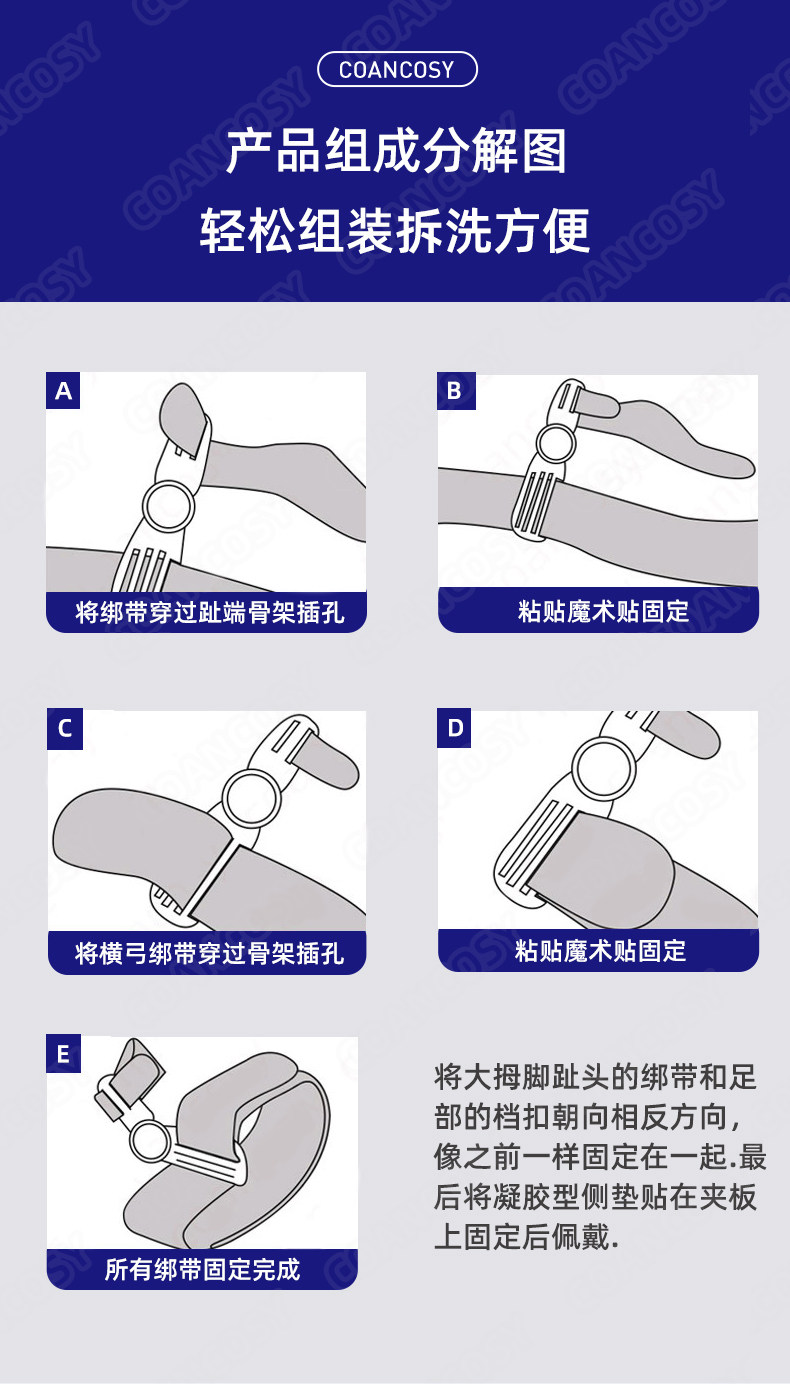 COANCOSY

产品组成分解图
轻松组装拆洗方便

A
将绑带穿过趾端骨架插孔

B
粘贴魔术贴固定

C
将横弓绑带穿过骨架插孔

D
粘贴魔术贴固定

E
所有绑带固定完成

将大拇脚趾头的绑带和足部的档扣朝向相反方向，像之前一样固定在一起.最后将凝胶型侧垫贴在夹板上固定后佩戴.