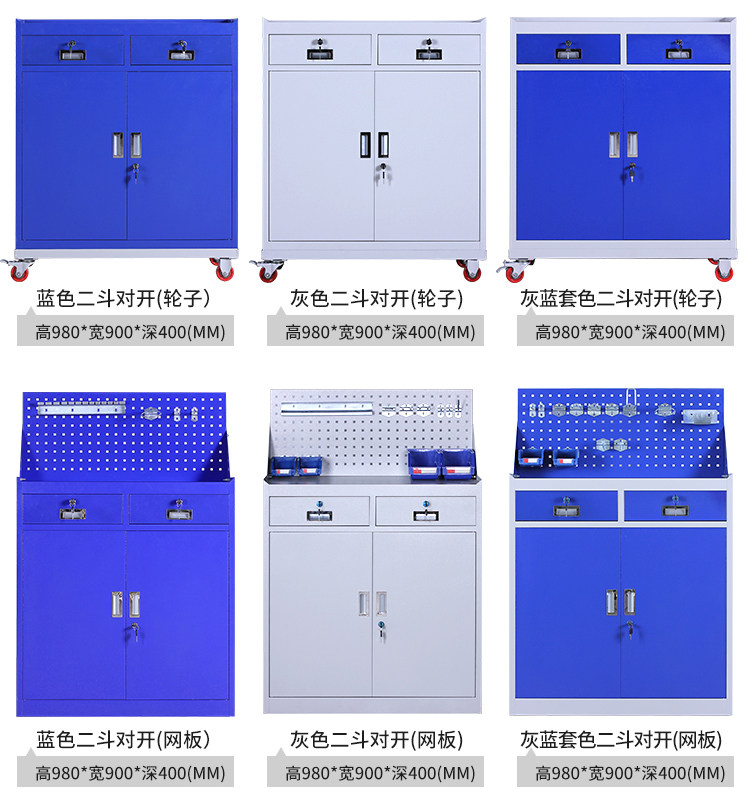 蓝色二斗对开(轮子)
高980*宽900*深400(MM)

灰色二斗对开(轮子)
高980*宽900*深400(MM)

灰蓝套色二斗对开(轮子)
高980*宽900*深400(MM)

蓝色二斗对开(网板)
高980*宽900*深400(MM)

灰色二斗对开(网板)
高980*宽900*深400(MM)

灰蓝套色二斗对开(网板)
高980*宽900*深400(MM)