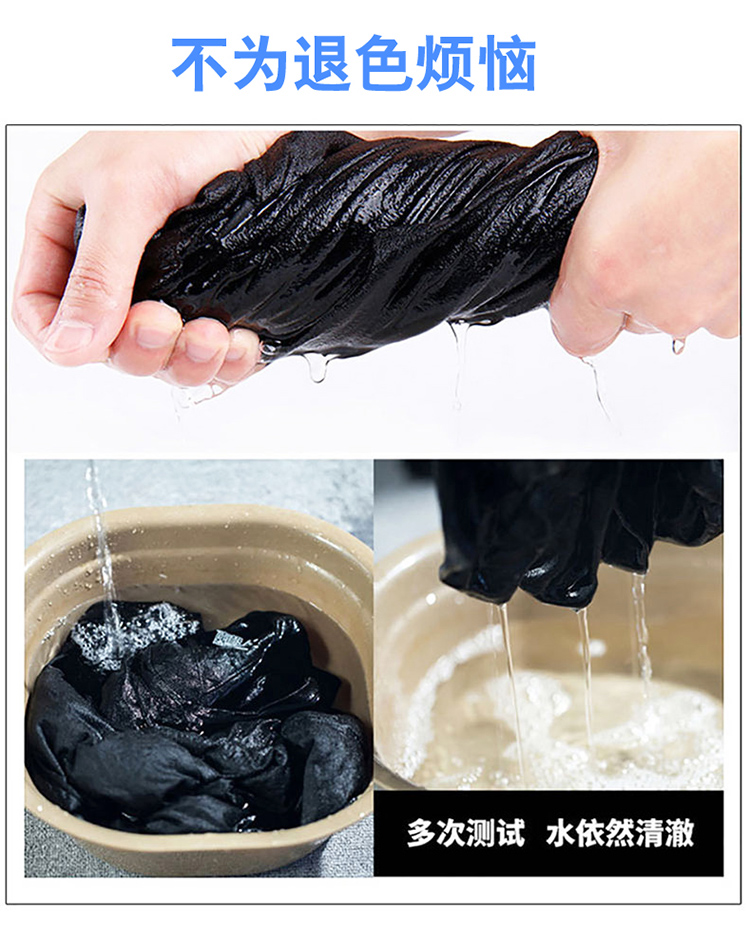 不为退色烦恼

多次测试 水依然清澈