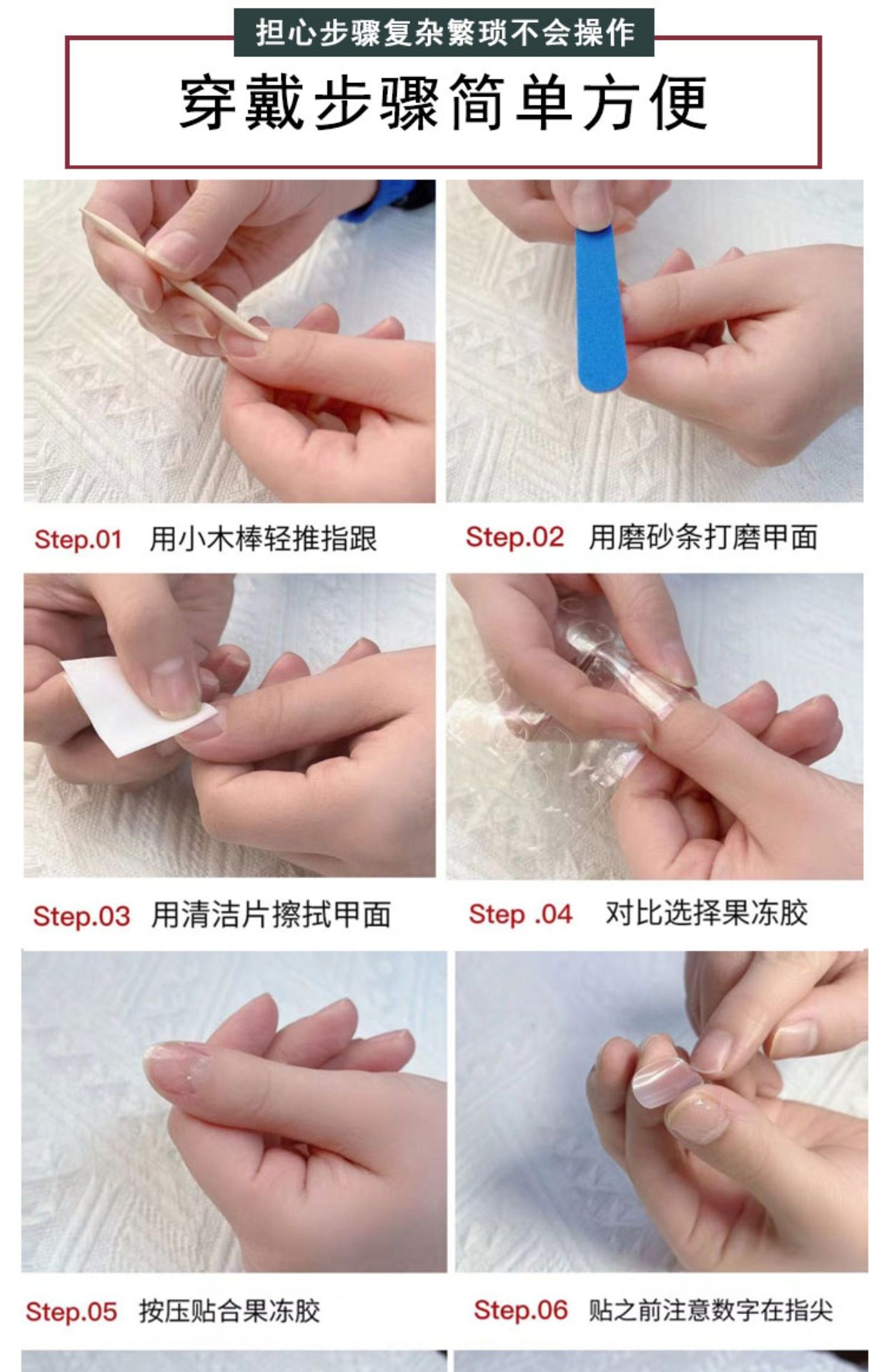 担心步骤复杂繁琐不会操作

穿戴步骤简单方便

Step.01 用小木棒轻推指跟

Step.02 用磨砂条打磨甲面

Step.03 用清洁片擦拭甲面

Step .04 对比选择果冻胶

Step.05 按压贴合果冻胶

Step.06 贴之前注意数字在指尖