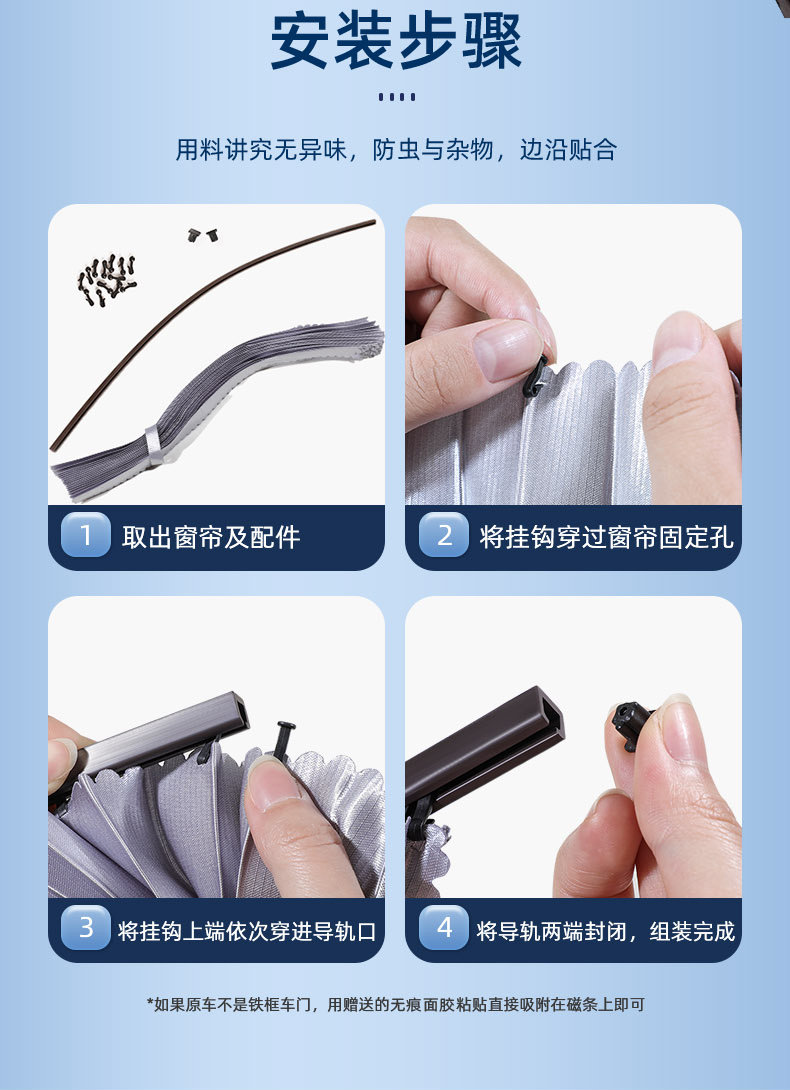 安装步骤

用料讲究无异味，防虫与杂物，边沿贴合

1 取出窗帘及配件

2 将挂钩穿过窗帘固定孔

3 将挂钩上端依次穿进导轨口

4 将导轨两端封闭，组装完成

*如果原车不是铁框车门，用赠送的无痕面胶粘贴直接吸附在磁条上即可