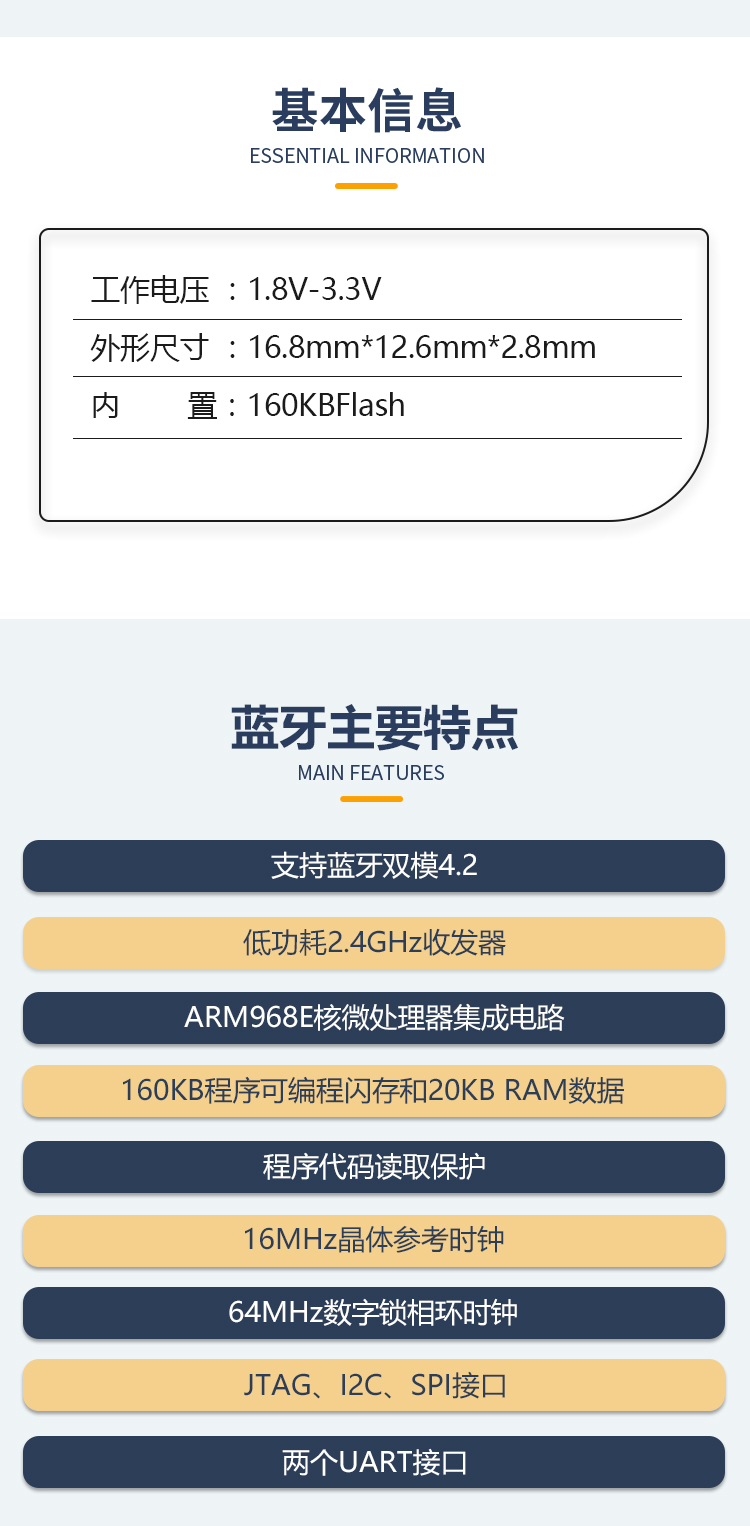 基本信息
ESSENTIAL INFORMATION

工作电压：1.8V-3.3V
外形尺寸：16.8mm*12.6mm*2.8mm
内　　置：160KBFlash

蓝牙主要特点
MAIN FEATURES

支持蓝牙双模4.2
低功耗2.4GHz收发器
ARM968E核微处理器集成电路
160KB程序可编程闪存和20KB RAM数据
程序代码读取保护
16MHz晶体参考时钟
64MHz数字锁相环时钟
JTAG、I2C、SPI接口
两个UART接口