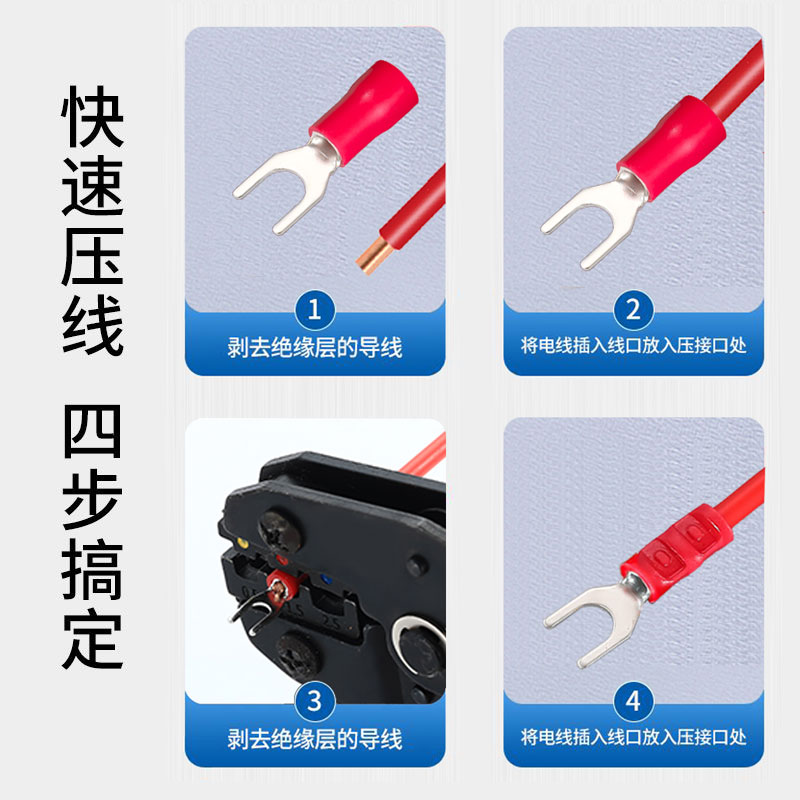 快速压线

四步搞定

1
剥去绝缘层的导线

2
将电线插入线口放入压接口处

1.5 2.5

3
剥去绝缘层的导线

4
将电线插入线口放入压接口处