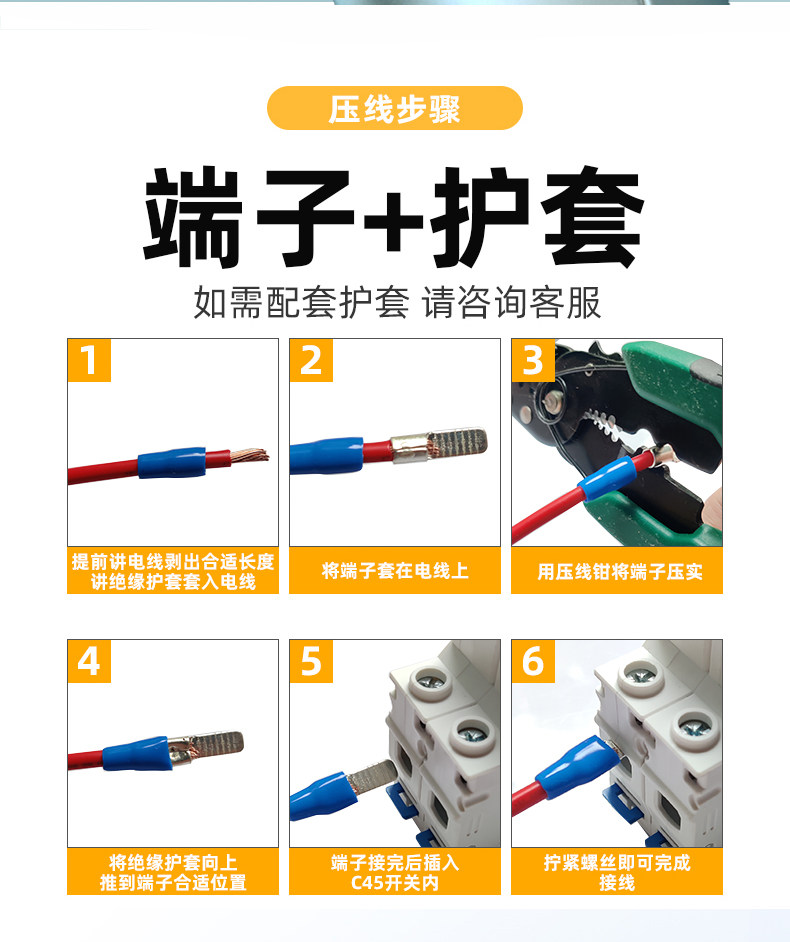 压线步骤

端子+护套

如需配套护套 请咨询客服

1

提前讲电线剥出合适长度
讲绝缘护套套入电线

2

将端子套在电线上

3

用压线钳将端子压实

4

将绝缘护套向上
推到端子合适位置

5

端子接完后插入
C45开关内

6

拧紧螺丝即可完成
接线