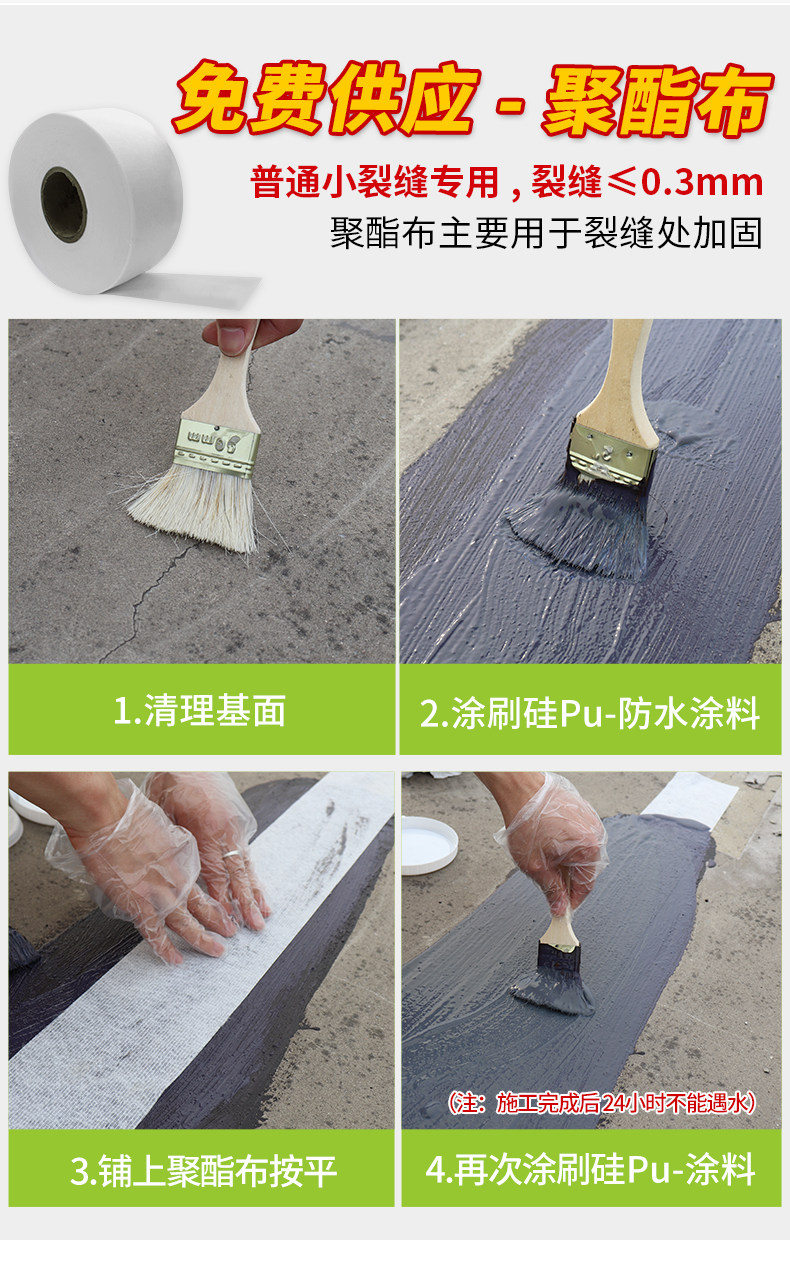 免费供应 - 聚酯布

普通小裂缝专用，裂缝≤0.3mm
聚酯布主要用于裂缝处加固

1.清理基面

2.涂刷硅Pu-防水涂料

3.铺上聚酯布按平

（注：施工完成后24小时不能遇水）

4.再次涂刷硅Pu-涂料