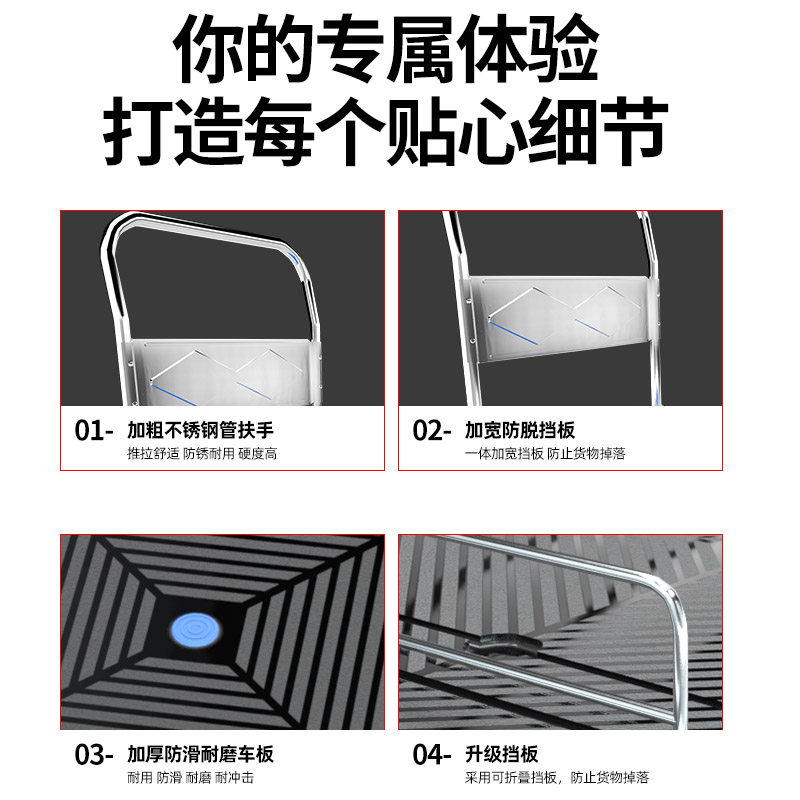 你的专属体验
打造每个贴心细节

01- 加粗不锈钢管扶手
推拉舒适 防锈耐用 硬度高

02- 加宽防脱挡板
一体加宽挡板 防止货物掉落

03- 加厚防滑耐磨车板
耐用 防滑 耐磨 耐冲击

04- 升级挡板
采用可折叠挡板，防止货物掉落