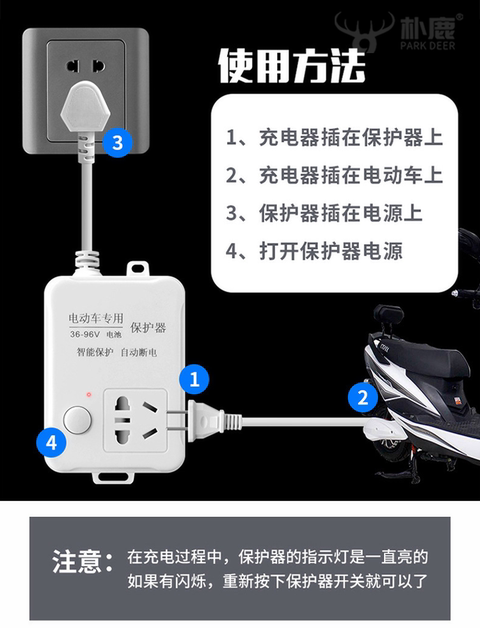 朴鹿®
PARK DEER

使用方法

1、充电器插在保护器上
2、充电器插在电动车上
3、保护器插在电源上
4、打开保护器电源

3

电动车专用
36-96V 电池
保护器
智能保护 自动断电

1

2

4

注意：在充电过程中，保护器的指示灯是一直亮的
如果有闪烁，重新按下保护器开关就可以了