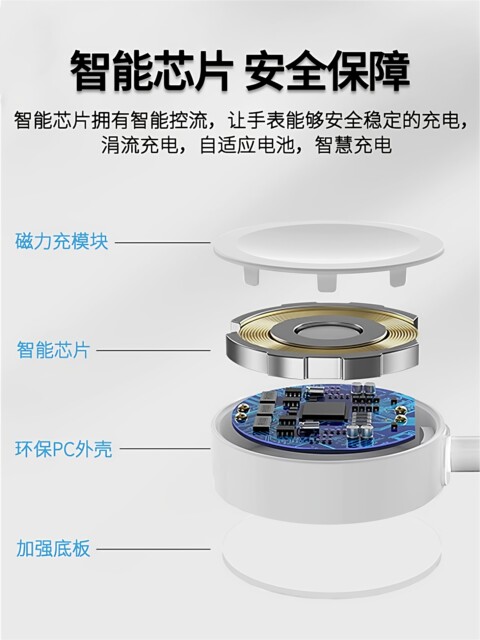 智能芯片 安全保障

智能芯片拥有智能控流，让手表能够安全稳定的充电，涓流充电，自适应电池，智慧充电

磁力充模块

智能芯片

环保PC外壳

加强底板