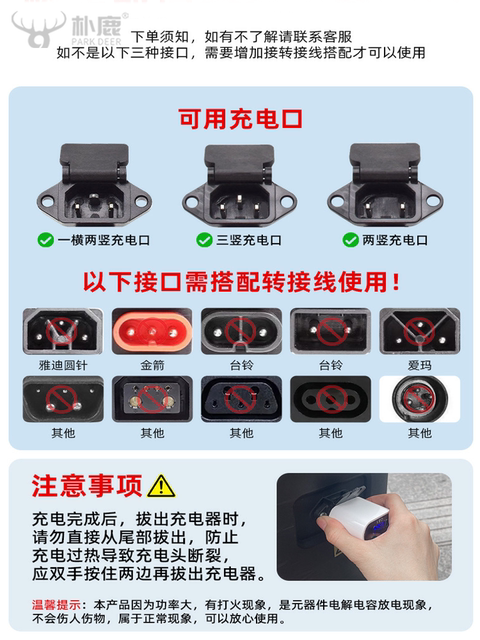 朴鹿®
PARK DEER

下单须知，如有不了解请联系客服
如不是以下三种接口，需要增加接转接线搭配才可以使用

可用充电口

一横两竖充电口
三竖充电口
两竖充电口

以下接口需搭配转接线使用！

雅迪圆针
金箭
台铃
台铃
爱玛
其他
其他
其他
其他
其他

注意事项

充电完成后，拔出充电器时，请勿直接从尾部拔出，防止充电过热导致充电头断裂，应双手按住两边再拔出充电器。

温馨提示：本产品因为功率大，有打火现象，是元器件电解电容放电现象，不会伤人伤物，属于正常现象，可以放心使用。