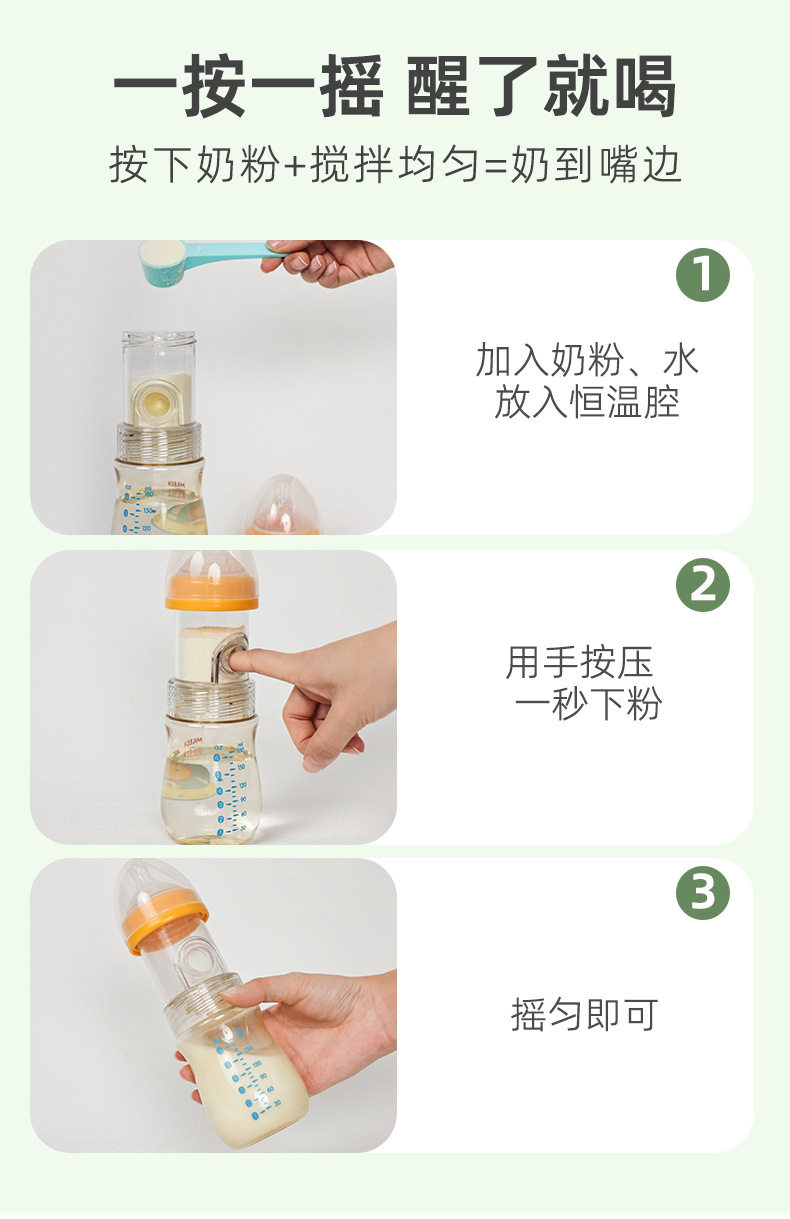 一按一摇 醒了就喝

按下奶粉+搅拌均匀=奶到嘴边

1

加入奶粉、水
放入恒温腔

2

用手按压
一秒下粉

3

摇匀即可