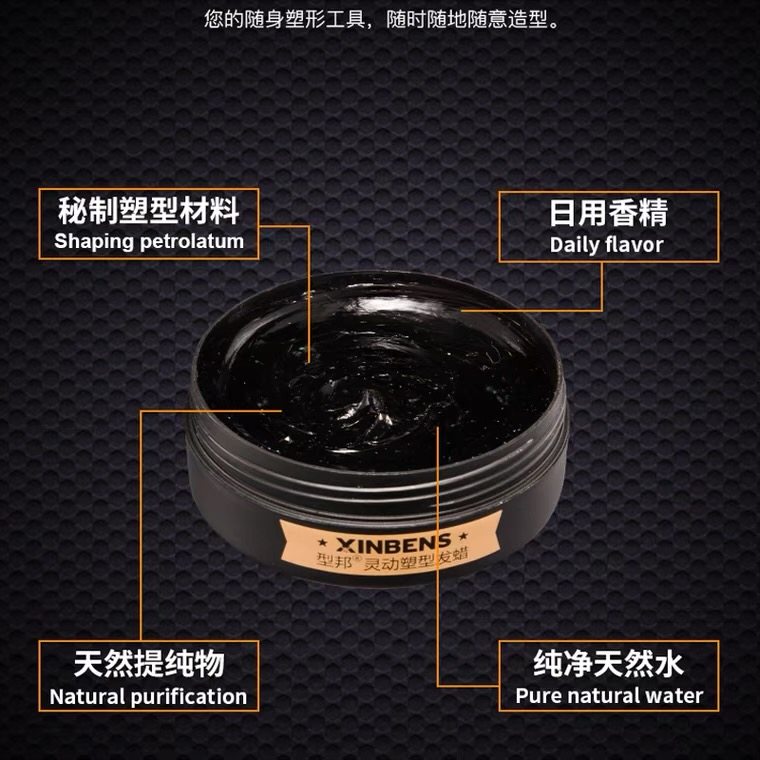 您的随身塑形工具，随时随地随意造型。

秘制塑型材料
Shaping petrolatum

日用香精
Daily flavor

★ XINBENS ★
型邦® 灵动塑型发蜡

天然提纯物
Natural purification

纯净天然水
Pure natural water