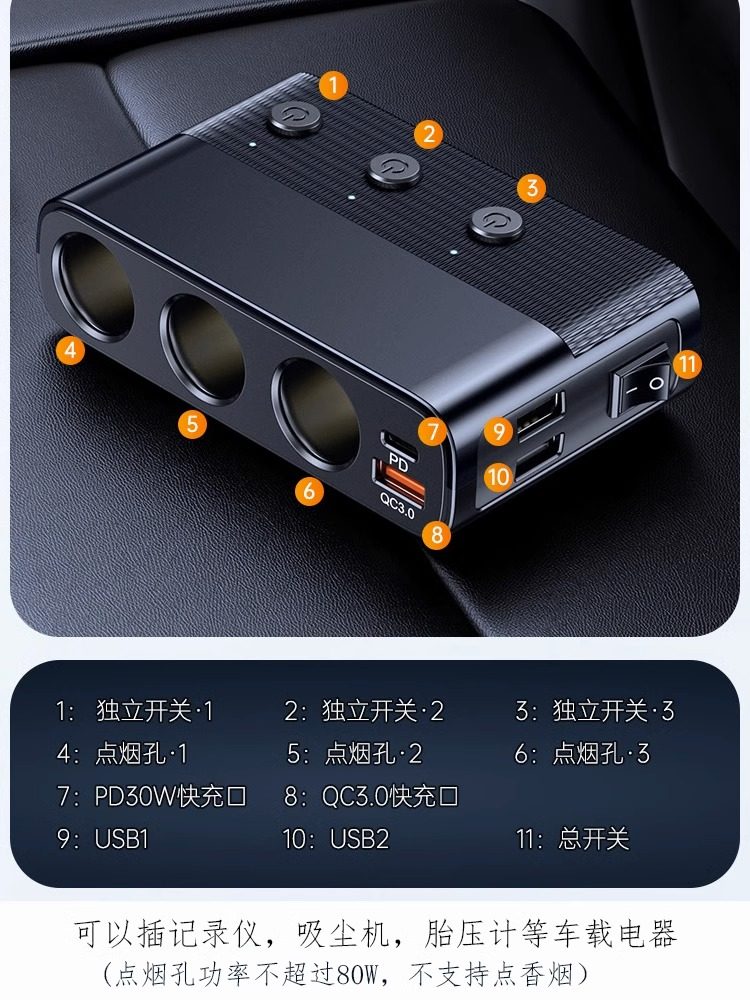 1
2
3
4
5
6
7
8
9
10
11
PD
QC3.0

1: 独立开关·1
2: 独立开关·2
3: 独立开关·3
4: 点烟孔·1
5: 点烟孔·2
6: 点烟孔·3
7: PD30W快充口
8: QC3.0快充口
9: USB1
10: USB2
11: 总开关

可以插记录仪，吸尘机，胎压计等车载电器
(点烟孔功率不超过80W，不支持点香烟)