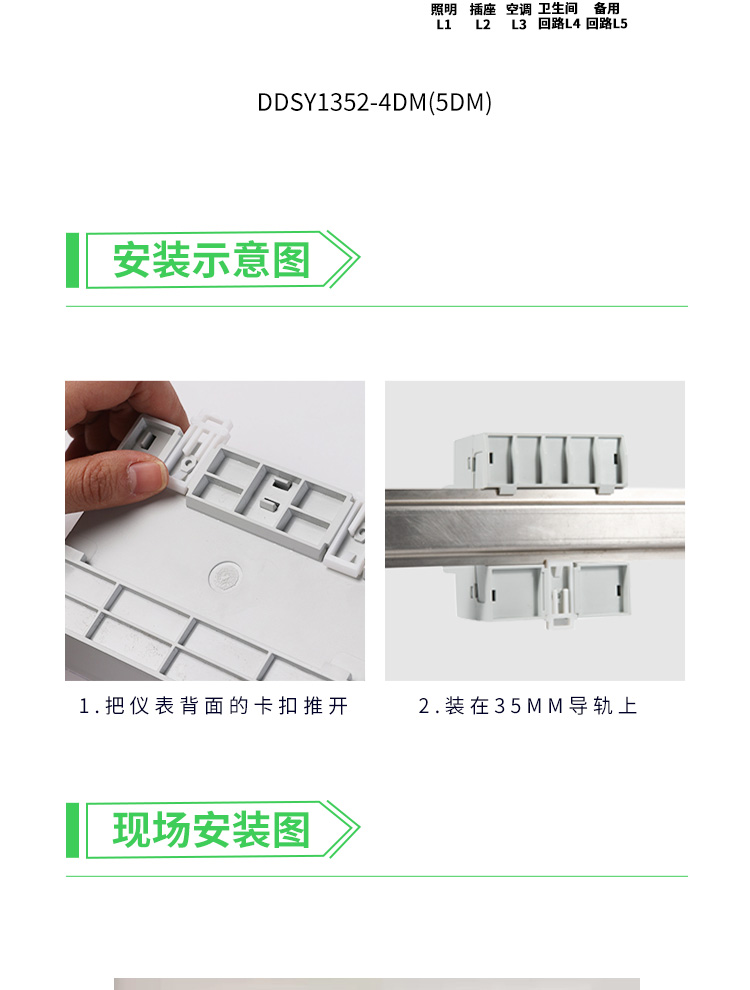 照明 L1 插座 L2 空调 L3 卫生间回路L4 备用回路L5

DDSY1352-4DM(5DM)

安装示意图

1.把仪表背面的卡扣推开

2.装在35MM导轨上

现场安装图