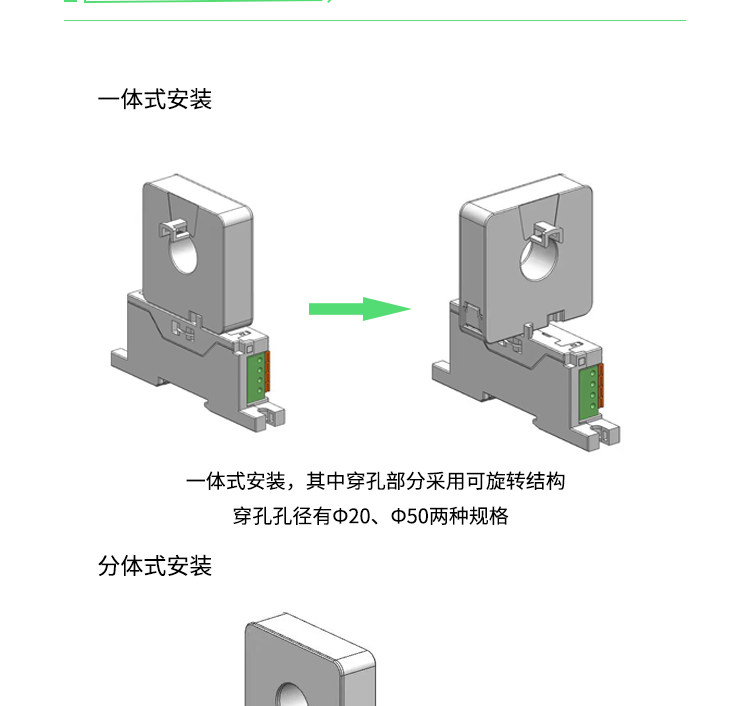 一体式安装

一体式安装，其中穿孔部分采用可旋转结构

穿孔孔径有Φ20、Φ50两种规格

分体式安装