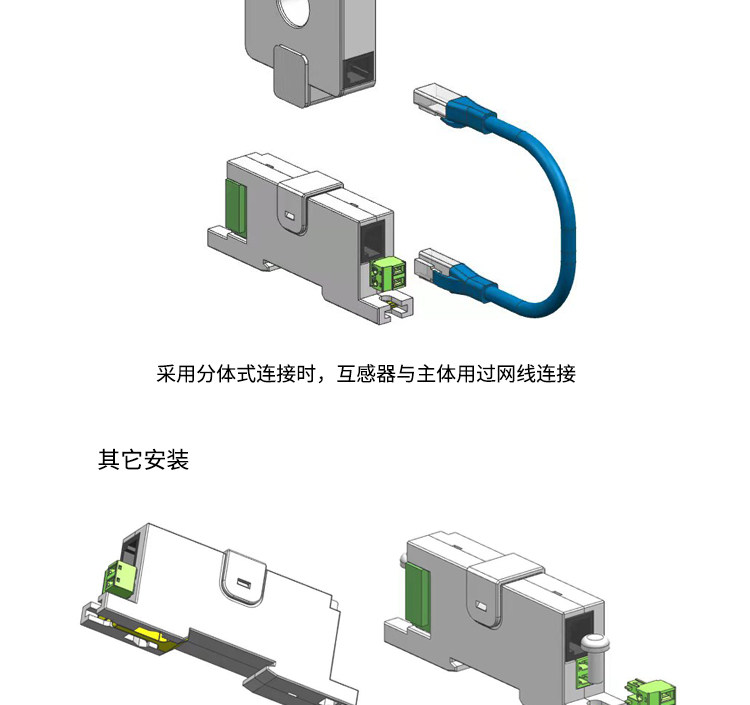 采用分体式连接时，互感器与主体用过网线连接

其它安装