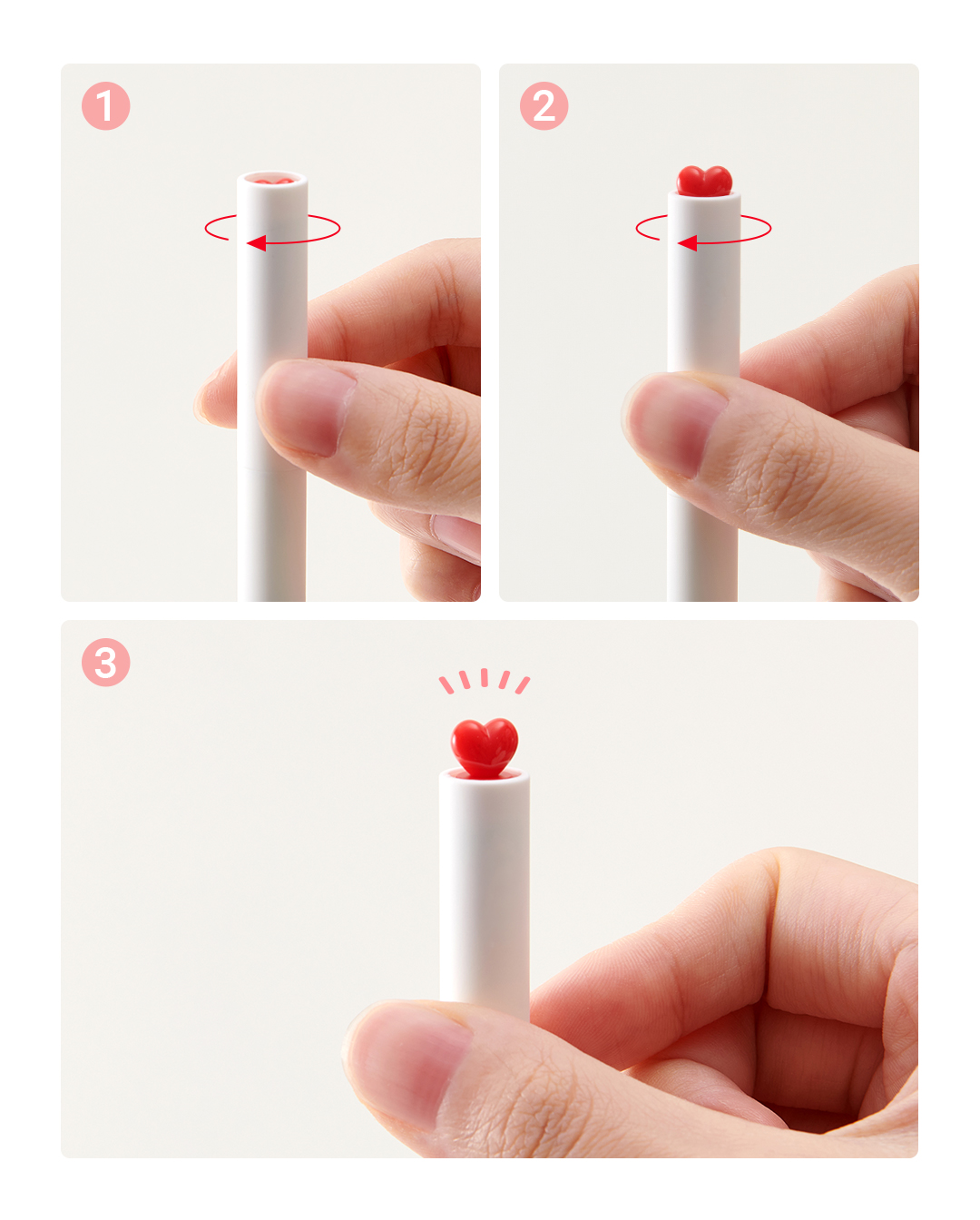 1

2

3