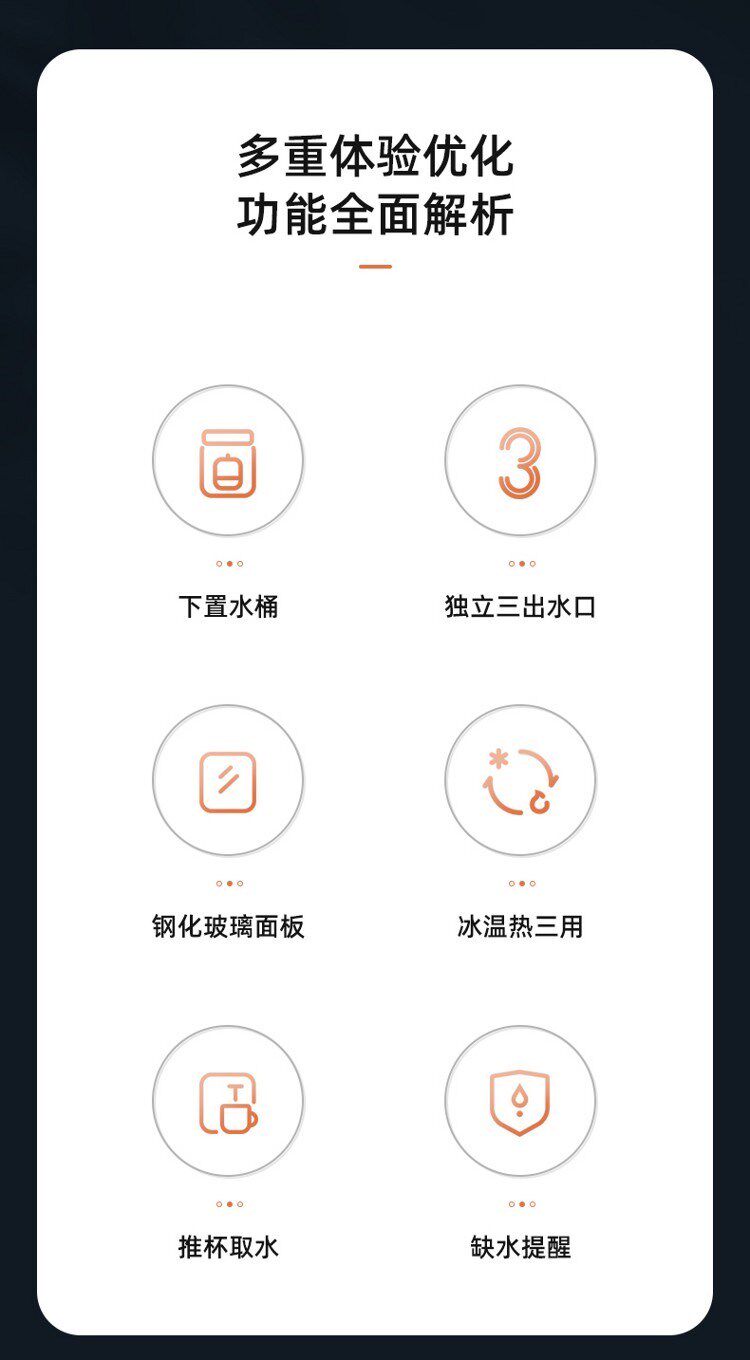 多重体验优化
功能全面解析

下置水桶

独立三出水口

钢化玻璃面板

冰温热三用

推杯取水

缺水提醒