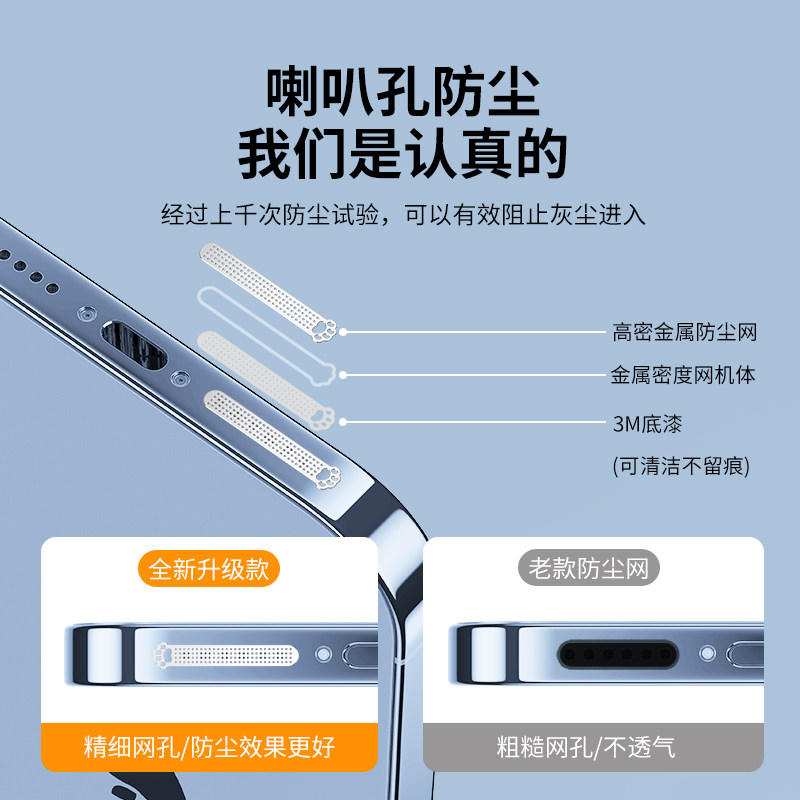 喇叭孔防尘
我们是认真的

经过上千次防尘试验，可以有效阻止灰尘进入

高密金属防尘网

金属密度网机体

3M底漆

(可清洁不留痕)

全新升级款

精细网孔/防尘效果更好

老款防尘网

粗糙网孔/不透气