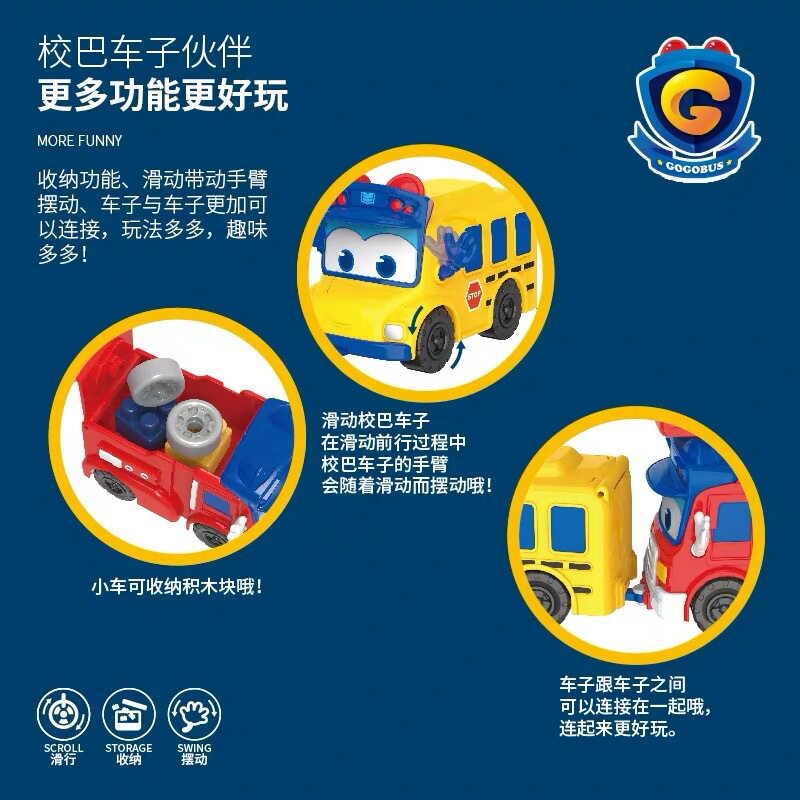 校巴车子伙伴
更多功能更好玩

MORE FUNNY

收纳功能、滑动带动手臂摆动、车子与车子更加可以连接，玩法多多，趣味多多！

G
GOGOBUS

STOP

滑动校巴车子
在滑动前行过程中
校巴车子的手臂
会随着滑动而摆动哦！

小车可收纳积木块哦！

车子跟车子之间
可以连接在一起哦，
连起来更好玩。

SCROLL
滑行

STORAGE
收纳

SWING
摆动