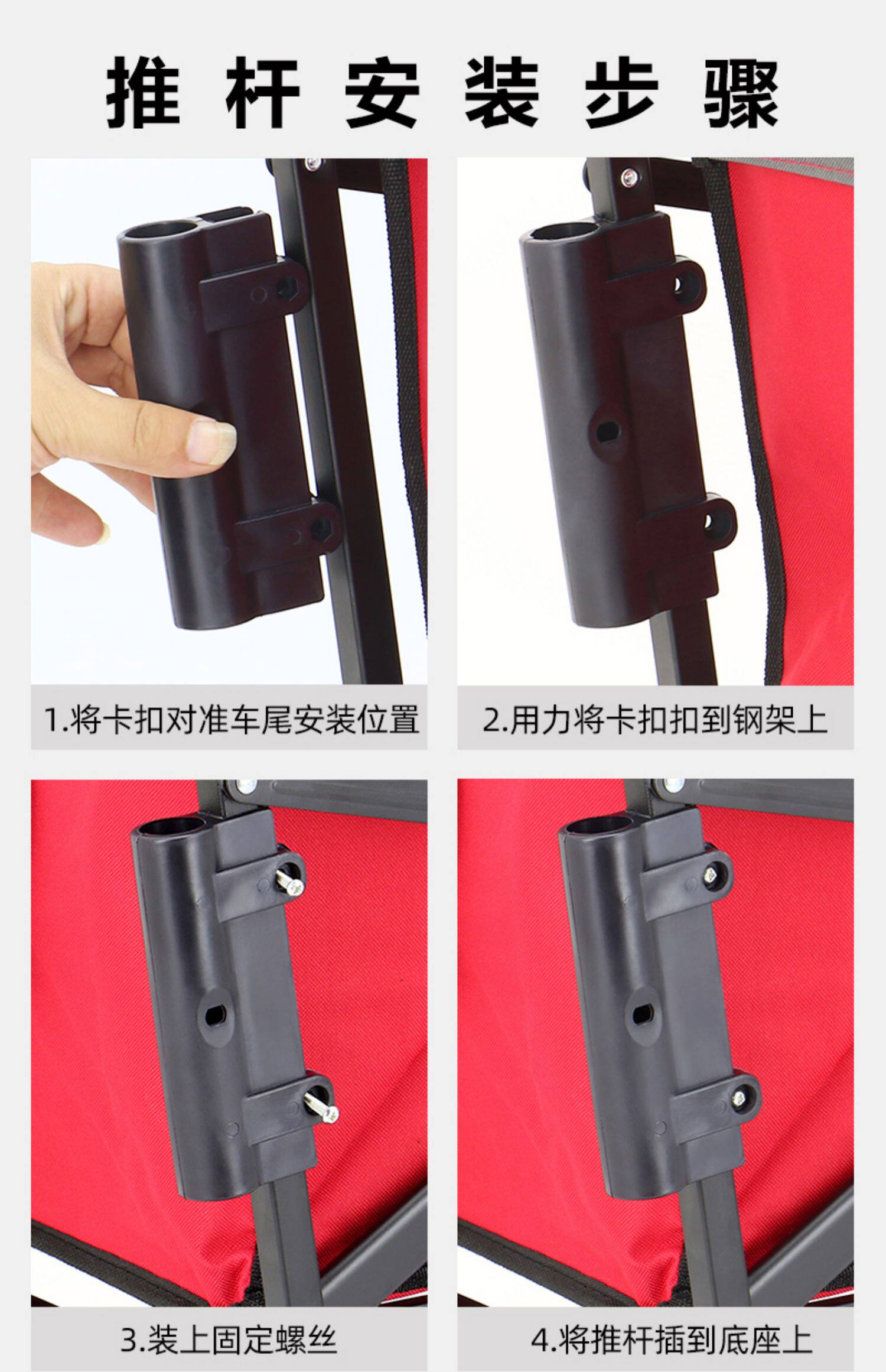 推杆安装步骤

1.将卡扣对准车尾安装位置

2.用力将卡扣扣到钢架上

3.装上固定螺丝

4.将推杆插到底座上