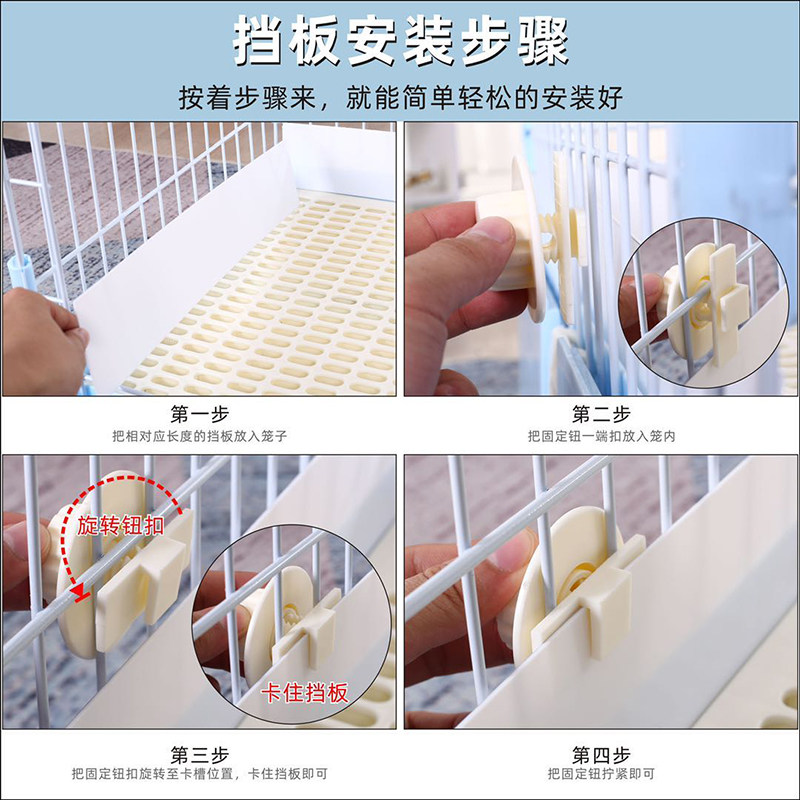 挡板安装步骤

按着步骤来，就能简单轻松的安装好

第一步
把相对应长度的挡板放入笼子

第二步
把固定钮一端扣放入笼内

旋转钮扣

卡住挡板

第三步
把固定钮扣旋转至卡槽位置，卡住挡板即可

第四步
把固定钮拧紧即可