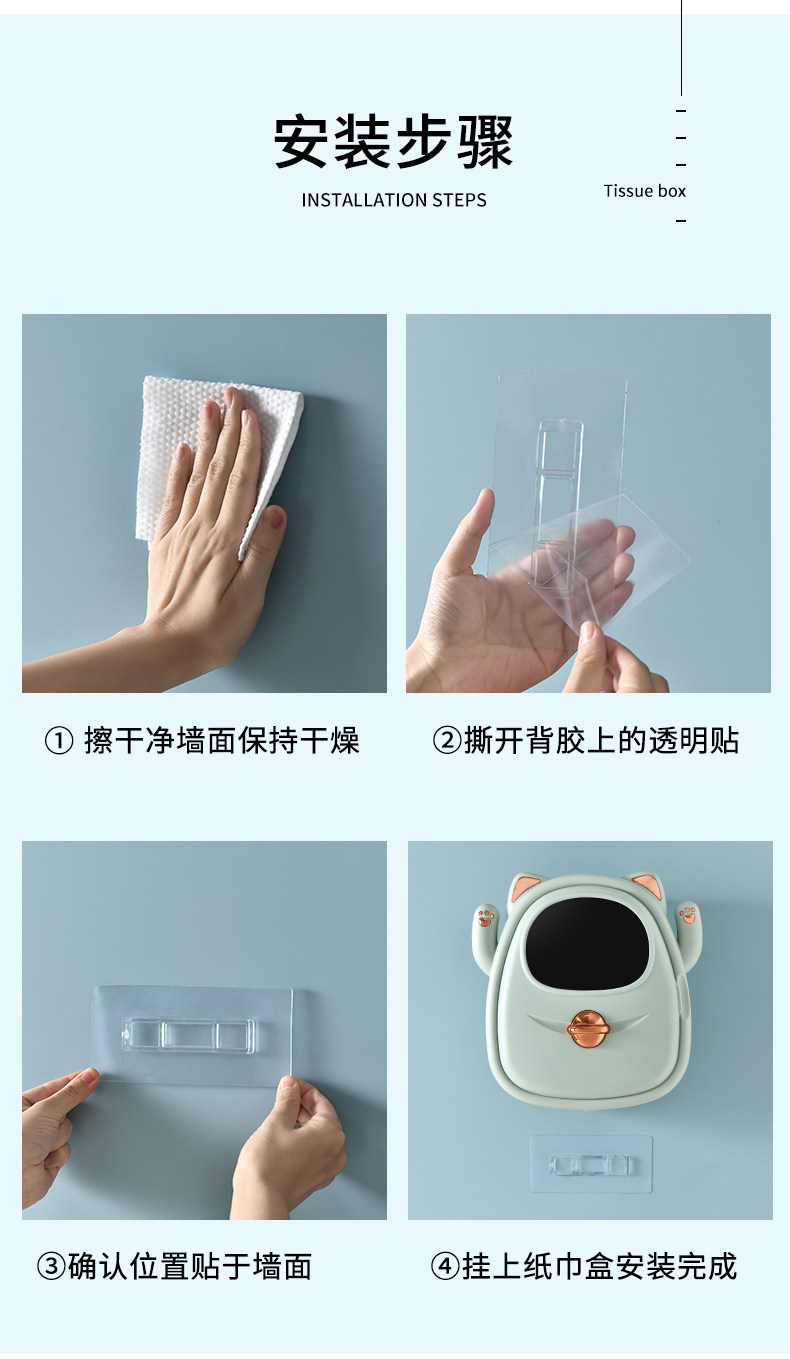 安装步骤
INSTALLATION STEPS

Tissue box

① 擦干净墙面保持干燥

②撕开背胶上的透明贴

③确认位置贴于墙面

④挂上纸巾盒安装完成