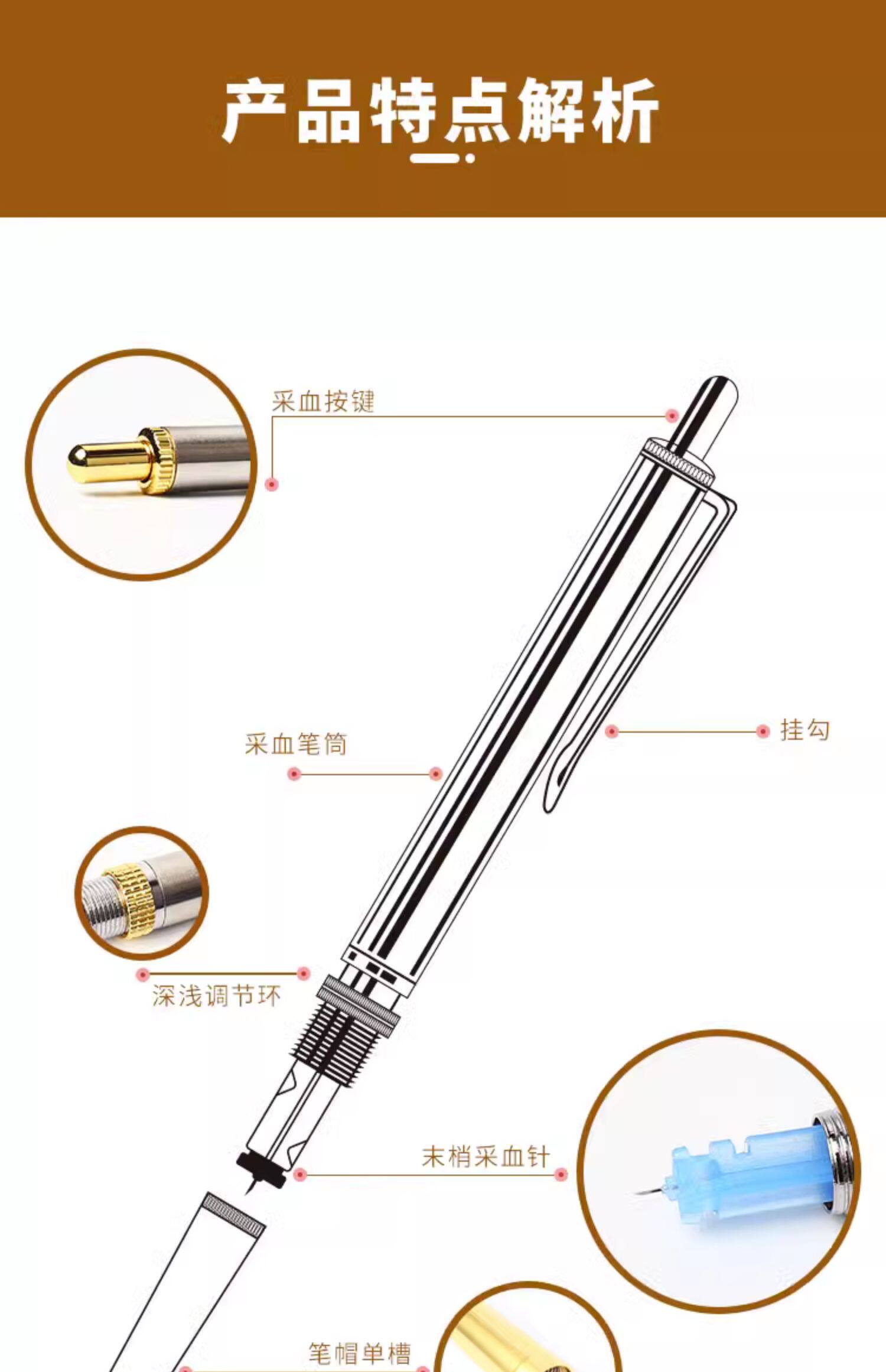 产品特点解析

采血按键

挂勾

采血笔筒

深浅调节环

末梢采血针

笔帽单槽