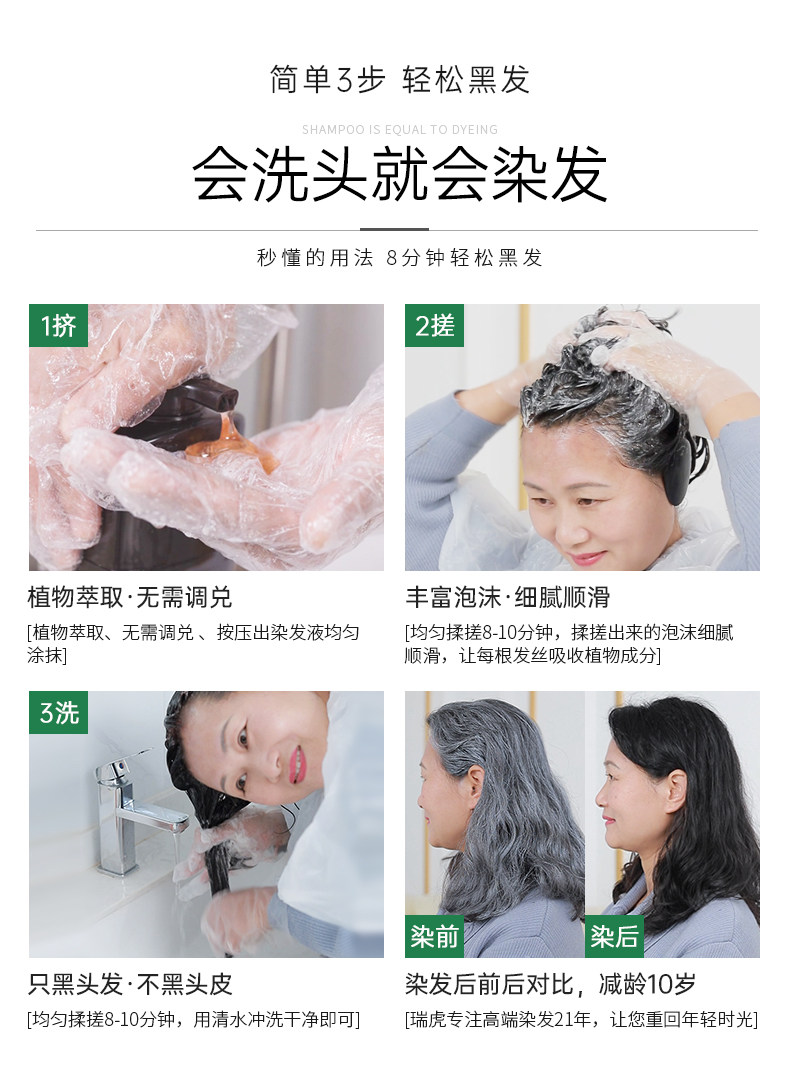 简单3步 轻松黑发

SHAMPOO IS EQUAL TO DYEING

会洗头就会染发

秒懂的用法 8分钟轻松黑发

1挤

植物萃取·无需调兑

[植物萃取、无需调兑 、按压出染发液均匀涂抹]

2搓

丰富泡沫·细腻顺滑

[均匀揉搓8-10分钟，揉搓出来的泡沫细腻顺滑，让每根发丝吸收植物成分]

3洗

只黑头发·不黑头皮

[均匀揉搓8-10分钟，用清水冲洗干净即可]

染前

染后

染发后前后对比，减龄10岁

[瑞虎专注高端染发21年，让您重回年轻时光]