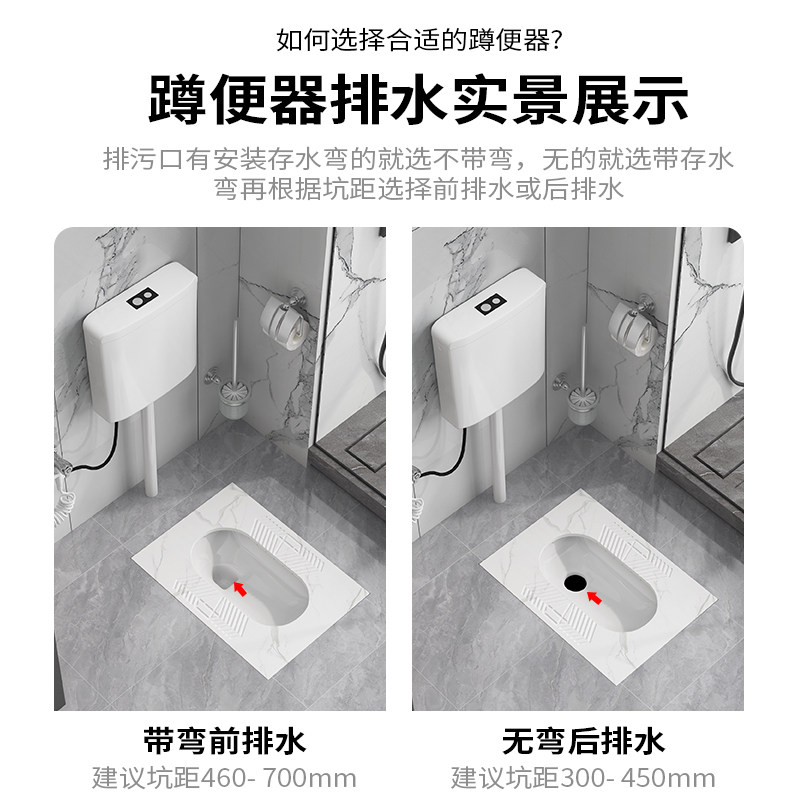 如何选择合适的蹲便器?

蹲便器排水实景展示

排污口有安装存水弯的就选不带弯，无的就选带存水弯再根据坑距选择前排水或后排水

带弯前排水
建议坑距460- 700mm

无弯后排水
建议坑距300- 450mm