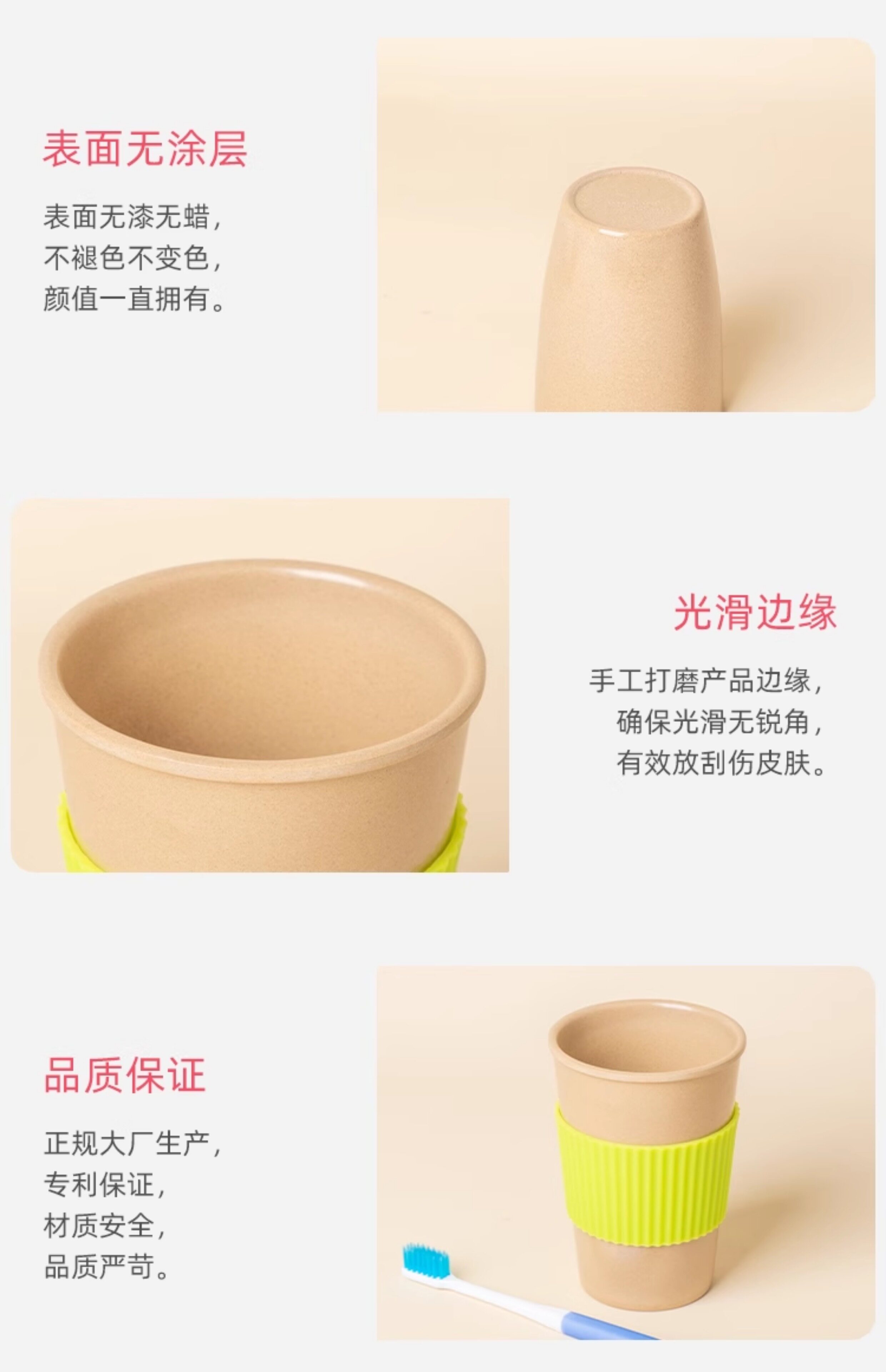 表面无涂层

表面无漆无蜡，
不褪色不变色，
颜值一直拥有。

光滑边缘

手工打磨产品边缘，
确保光滑无锐角，
有效放刮伤皮肤。

品质保证

正规大厂生产，
专利保证，
材质安全，
品质严苛。