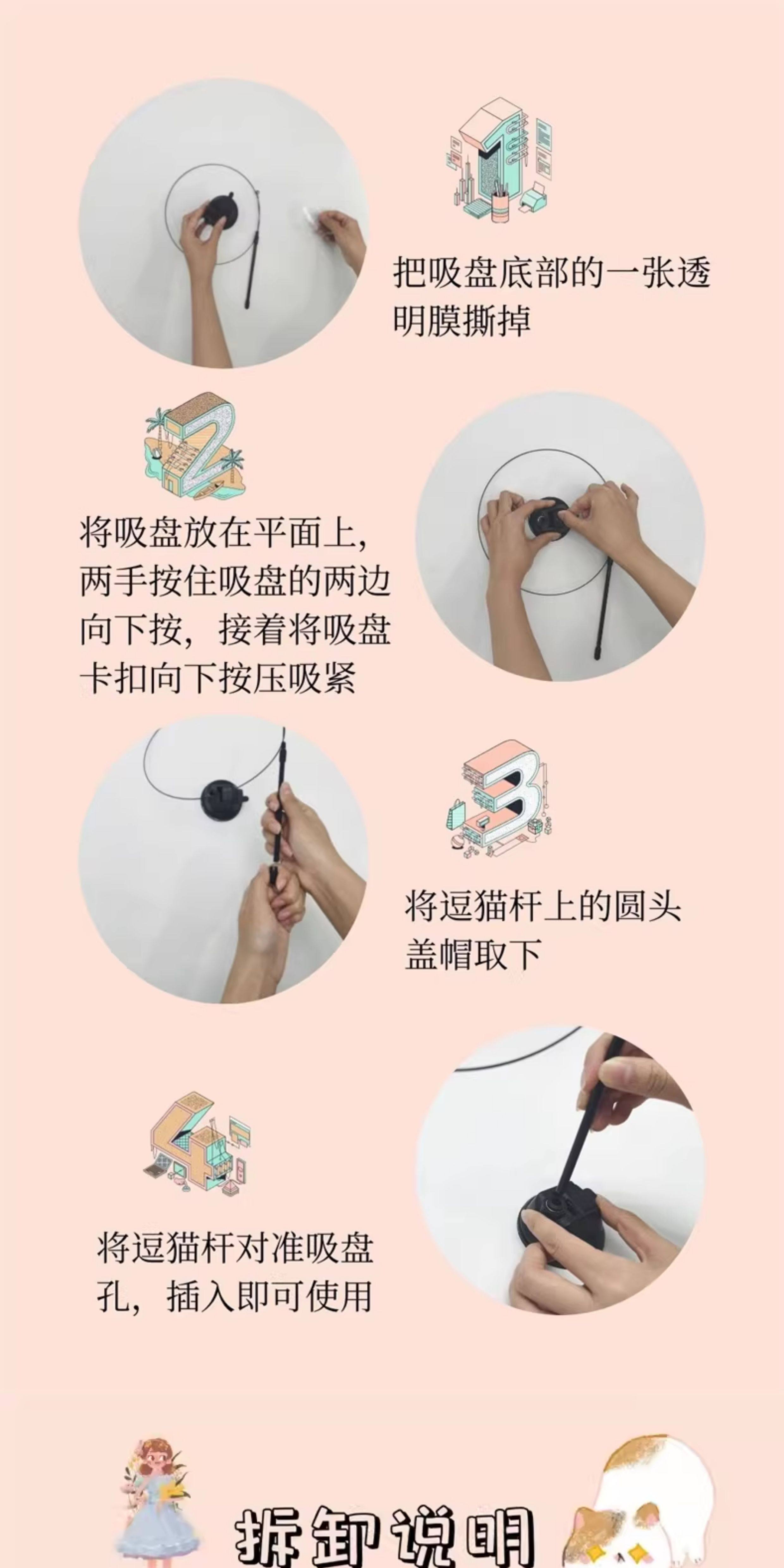 1

把吸盘底部的一张透明膜撕掉

2

将吸盘放在平面上，两手按住吸盘的两边向下按，接着将吸盘卡扣向下按压吸紧

3

将逗猫杆上的圆头盖帽取下

4

将逗猫杆对准吸盘孔，插入即可使用

拆卸说明