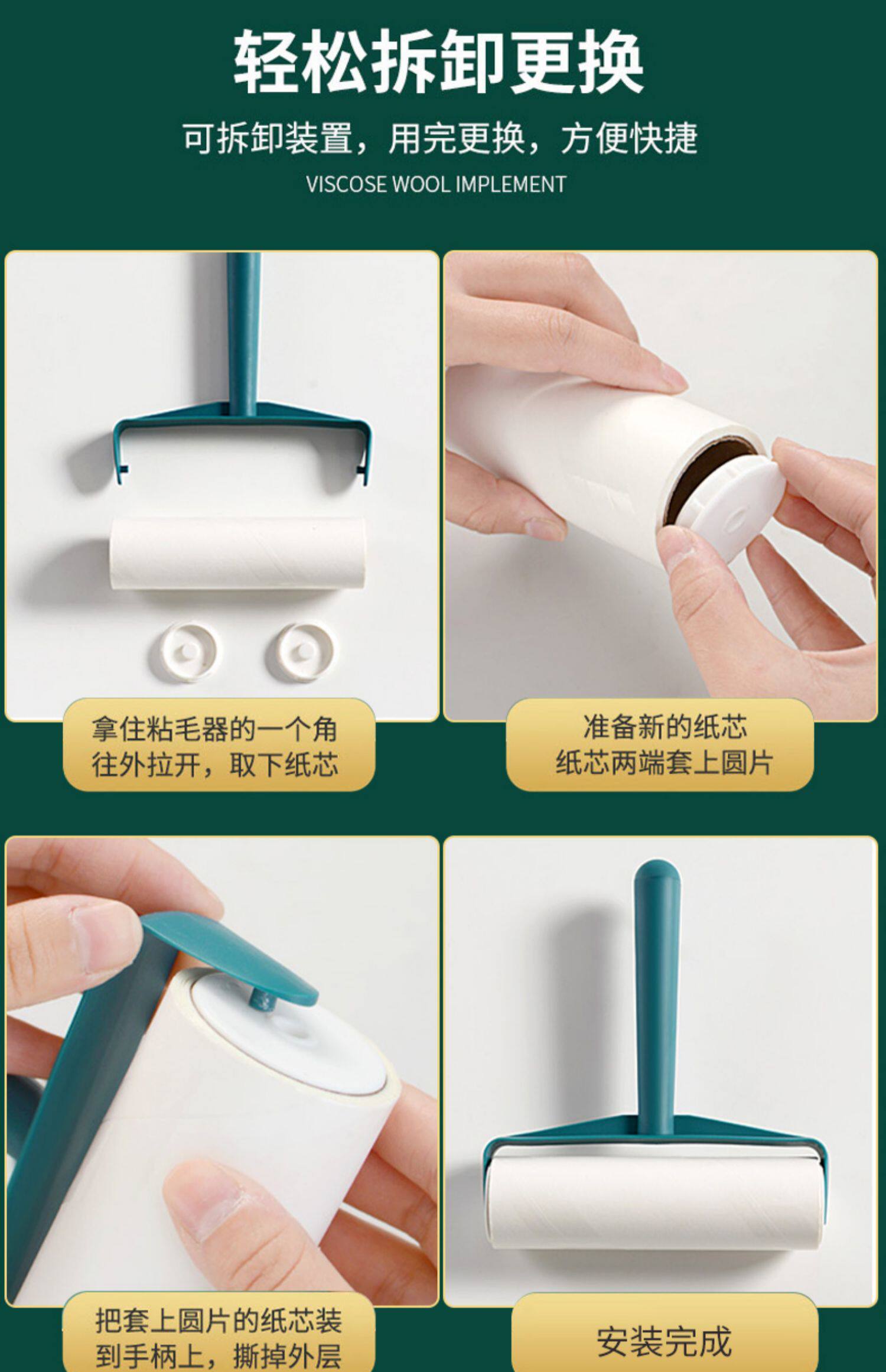 轻松拆卸更换

可拆卸装置，用完更换，方便快捷

VISCOSE WOOL IMPLEMENT

拿住粘毛器的一个角
往外拉开，取下纸芯

准备新的纸芯
纸芯两端套上圆片

把套上圆片的纸芯装
到手柄上，撕掉外层

安装完成