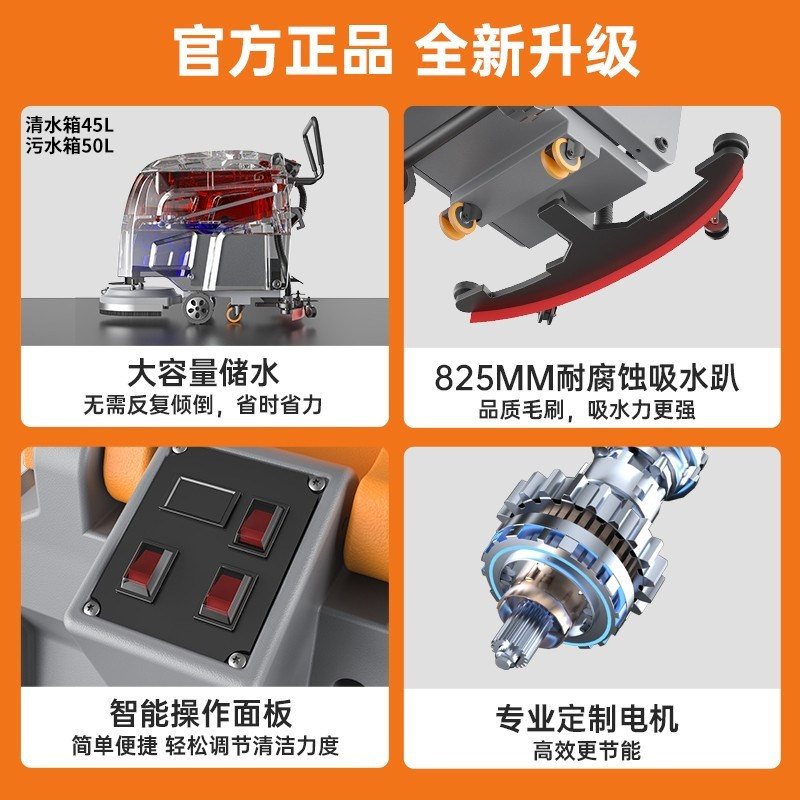 官方正品 全新升级

清水箱45L
污水箱50L

大容量储水
无需反复倾倒，省时省力

825MM耐腐蚀吸水趴
品质毛刷，吸水力更强

智能操作面板
简单便捷 轻松调节清洁力度

专业定制电机
高效更节能