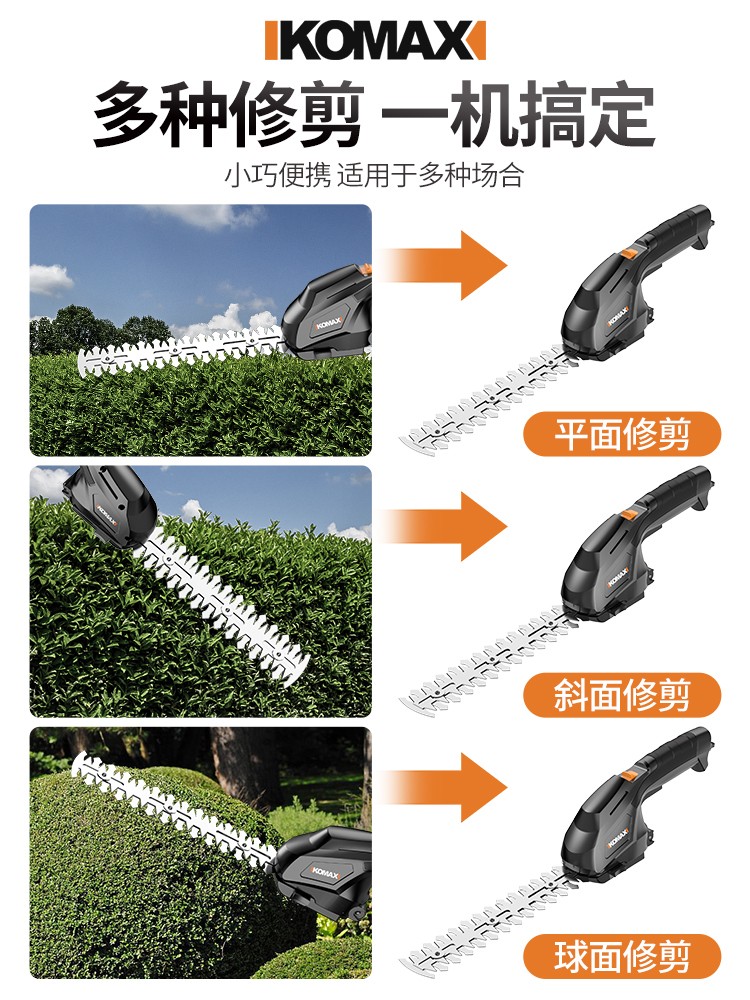 KOMAX

多种修剪 一机搞定

小巧便携 适用于多种场合

KOMAX

KOMAX

平面修剪

KOMAX

KOMAX

斜面修剪

KOMAX

KOMAX

球面修剪