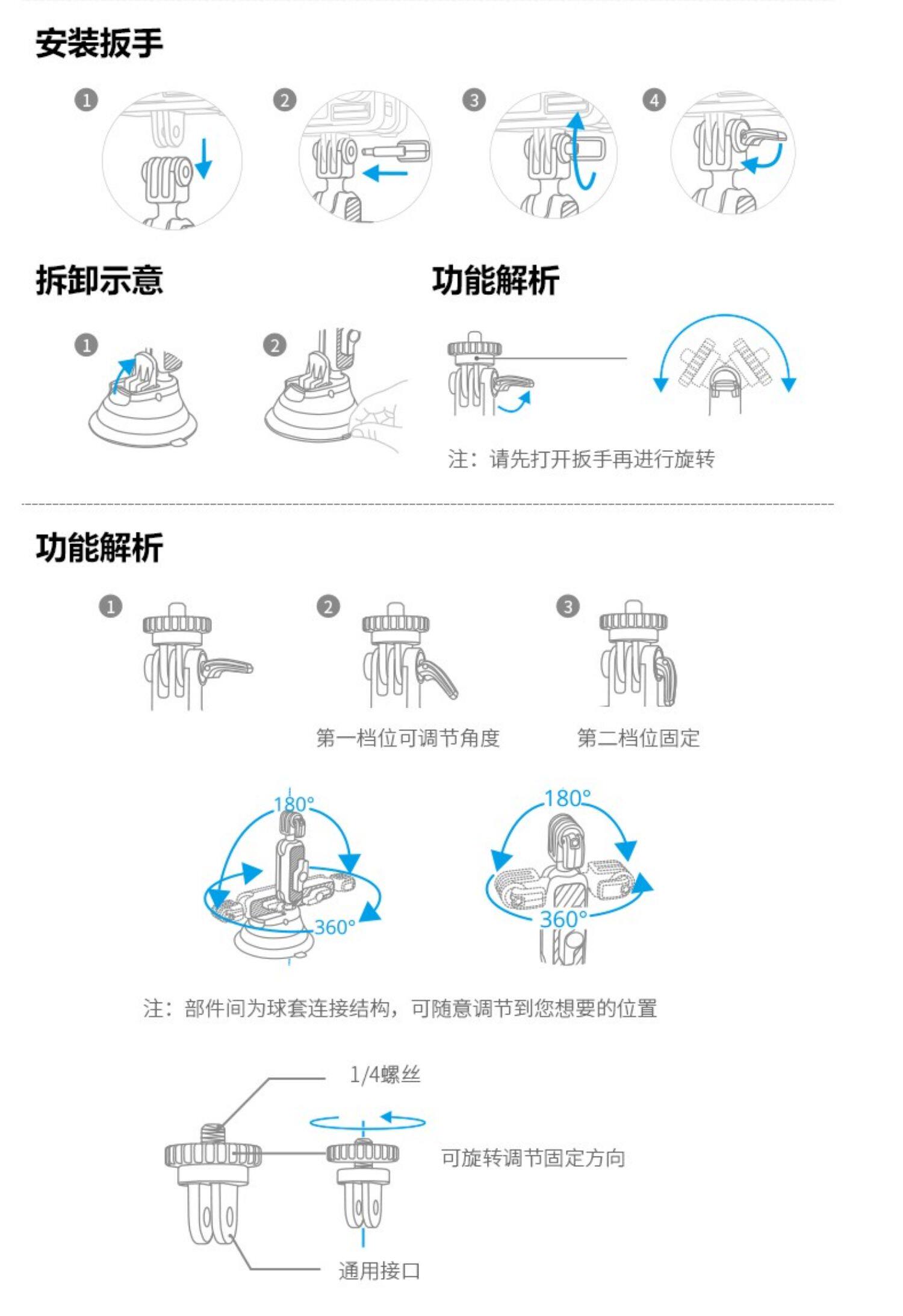 安装扳手

1 2 3 4

拆卸示意

1 2

功能解析

注：请先打开扳手再进行旋转

功能解析

1 2 3

第一档位可调节角度

第二档位固定

180°

360°

180°

360°

注：部件间为球套连接结构，可随意调节到您想要的位置

1/4螺丝

可旋转调节固定方向

通用接口