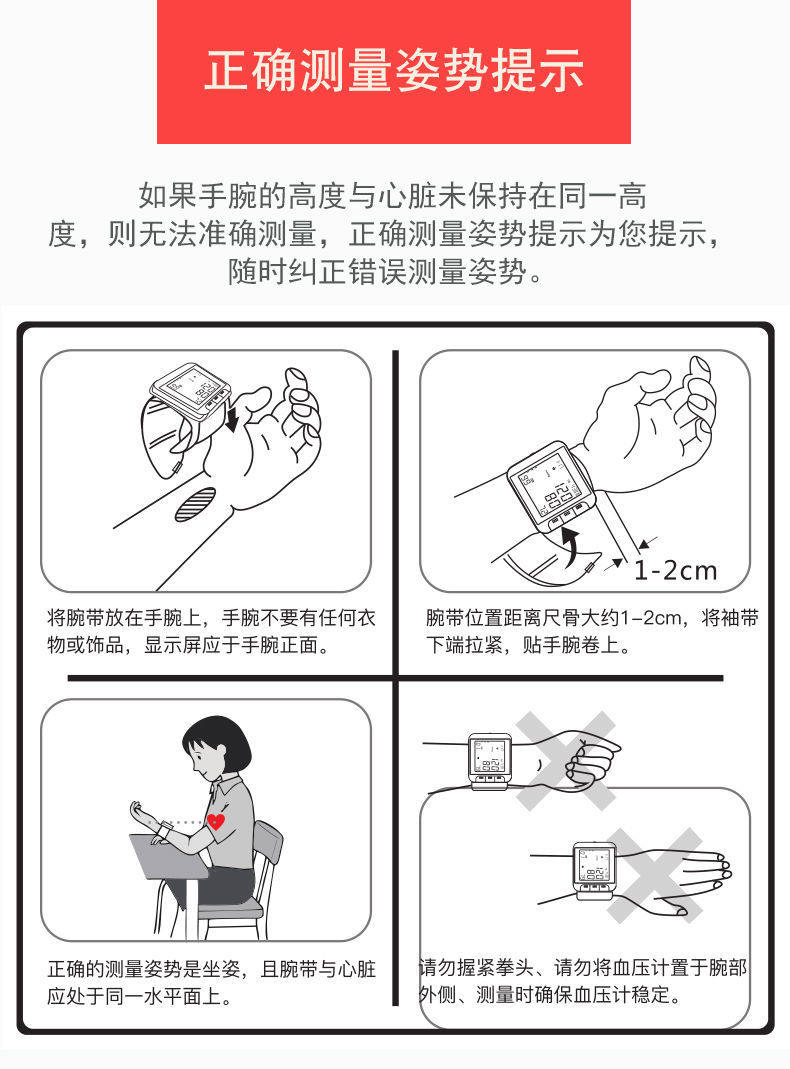 正确测量姿势提示

如果手腕的高度与心脏未保持在同一高度，则无法准确测量，正确测量姿势提示为您提示，随时纠正错误测量姿势。

1-2cm

将腕带放在手腕上，手腕不要有任何衣物或饰品，显示屏应于手腕正面。

腕带位置距离尺骨大约1-2cm，将袖带下端拉紧，贴手腕卷上。

正确的测量姿势是坐姿，且腕带与心脏应处于同一水平面上。

请勿握紧拳头、请勿将血压计置于腕部外侧、测量时确保血压计稳定。