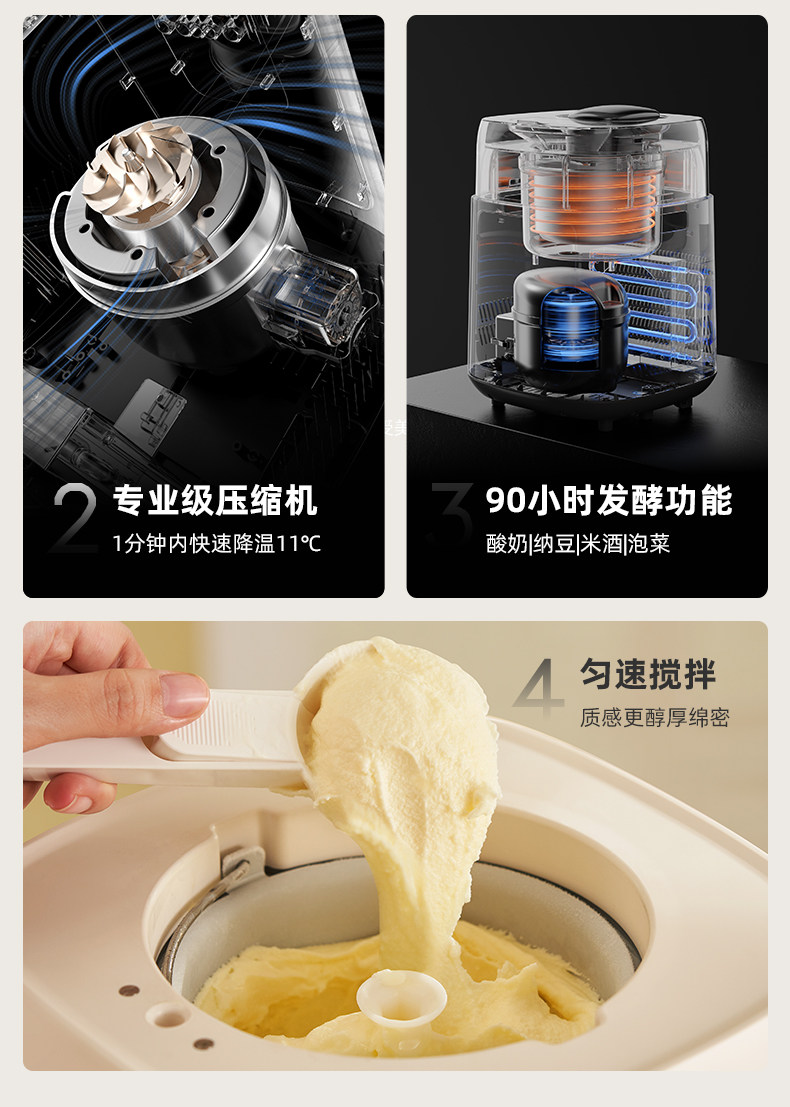 2 专业级压缩机
1分钟内快速降温11℃

3 90小时发酵功能
酸奶|纳豆|米酒|泡菜

4 匀速搅拌
质感更醇厚绵密