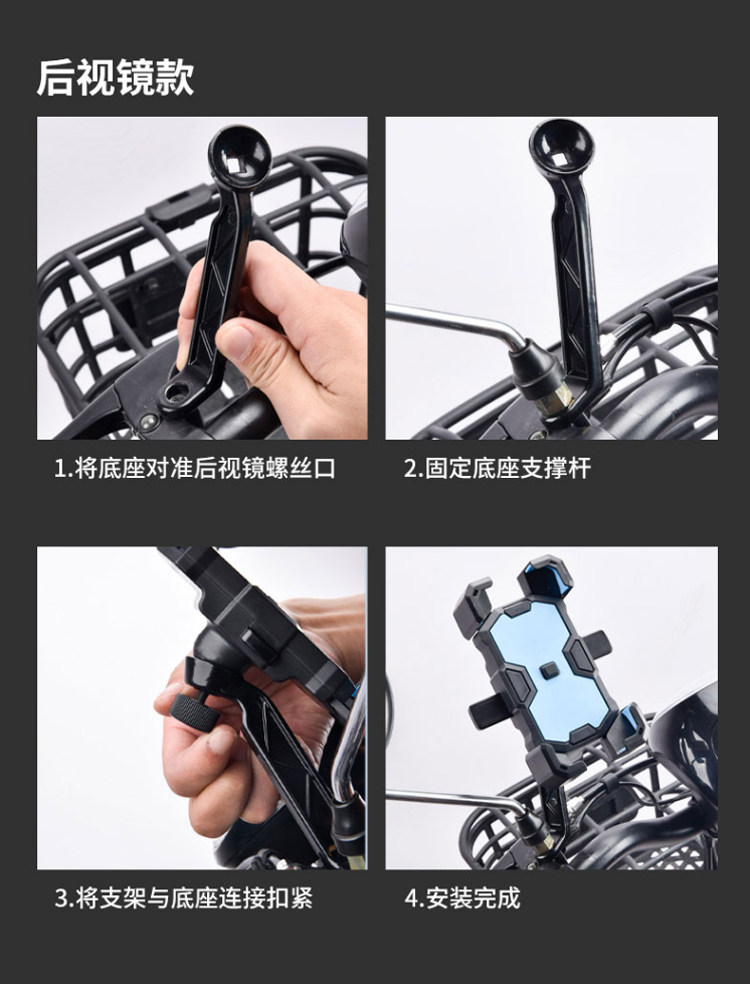 后视镜款

1.将底座对准后视镜螺丝口

2.固定底座支撑杆

3.将支架与底座连接扣紧

4.安装完成