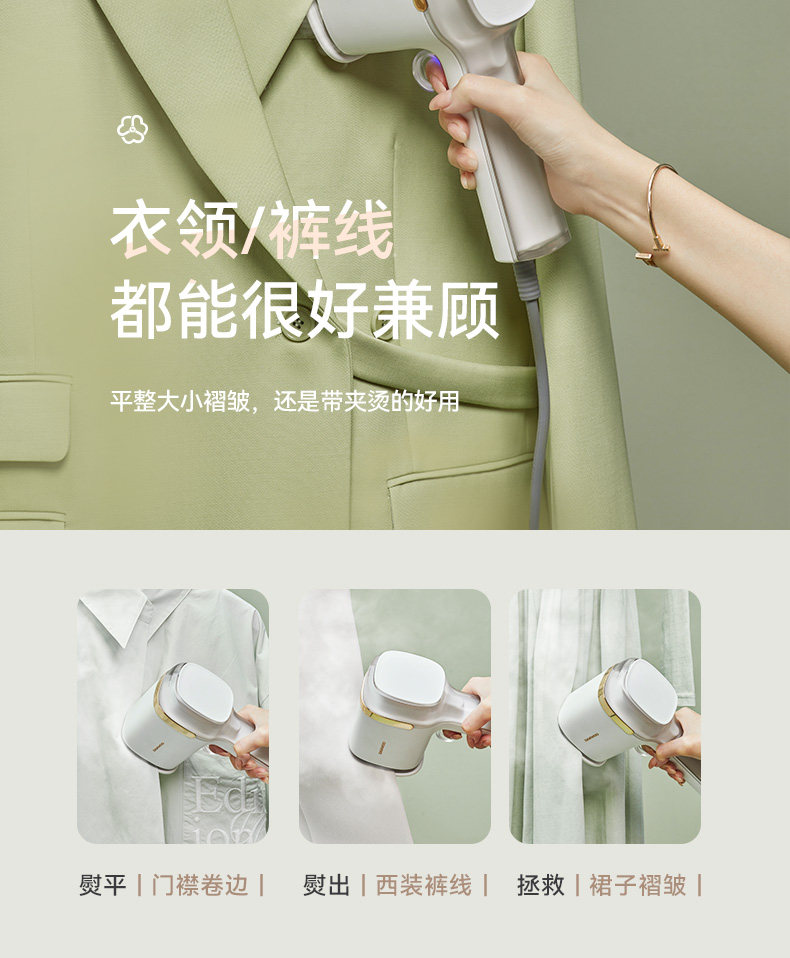 衣领/裤线
都能很好兼顾

平整大小褶皱，还是带夹烫的好用

熨平 | 门襟卷边 |

熨出 | 西装裤线 |

拯救 | 裙子褶皱 |