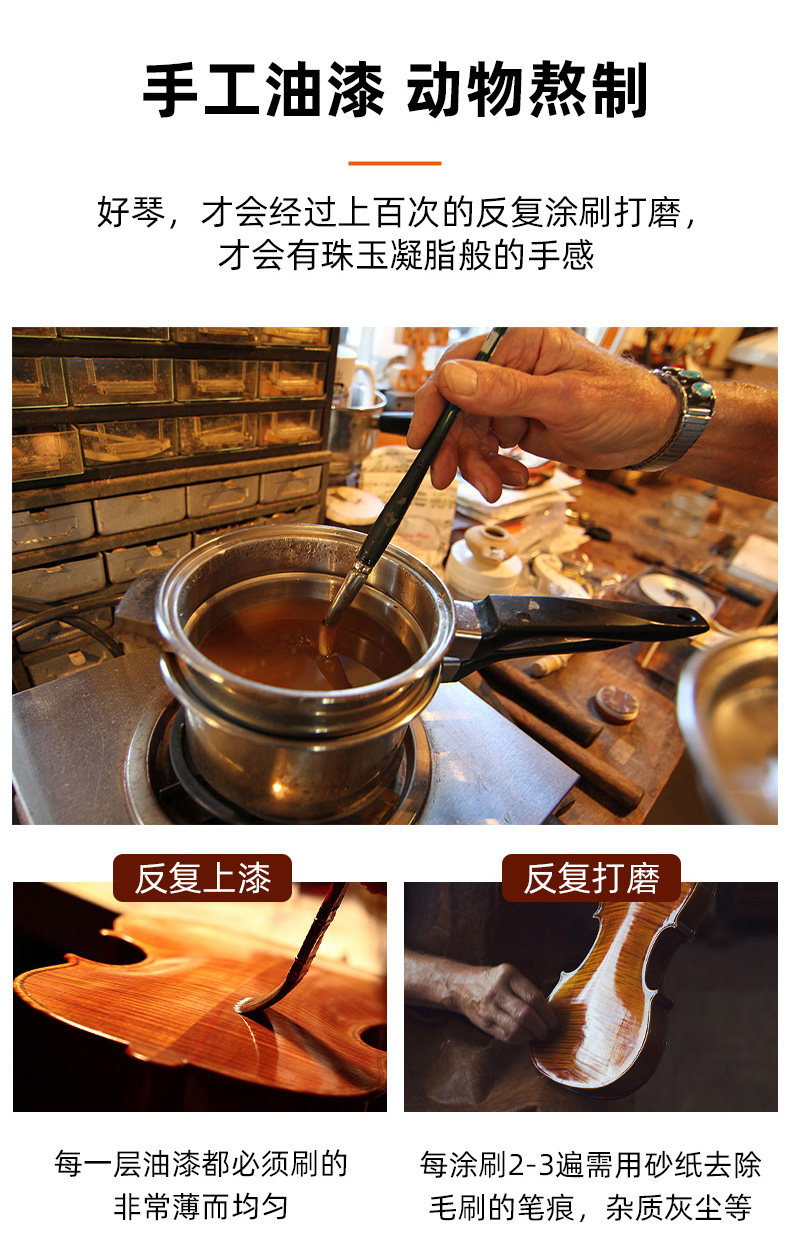 手工油漆 动物熬制

好琴，才会经过上百次的反复涂刷打磨，才会有珠玉凝脂般的手感

反复上漆

每一层油漆都必须刷的非常薄而均匀

反复打磨

每涂刷2-3遍需用砂纸去除毛刷的笔痕，杂质灰尘等