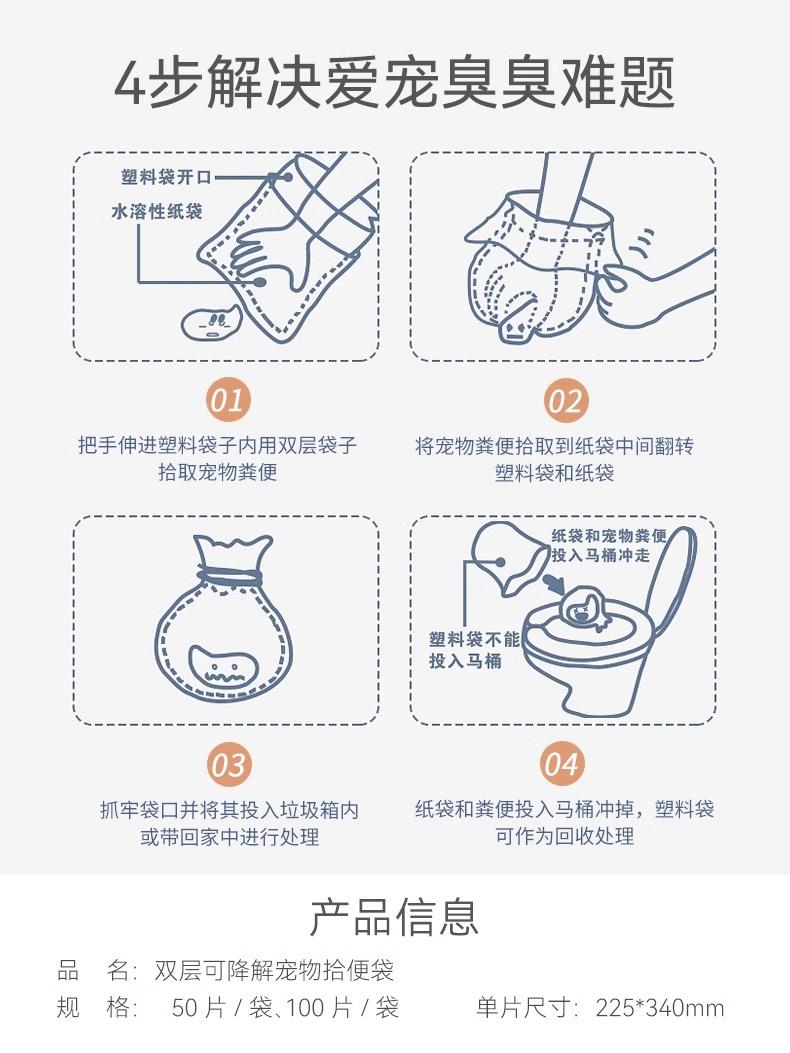 4步解决爱宠臭臭难题

塑料袋开口
水溶性纸袋

01
把手伸进塑料袋子内用双层袋子拾取宠物粪便

02
将宠物粪便拾取到纸袋中间翻转塑料袋和纸袋

03
抓牢袋口并将其投入垃圾箱内或带回家中进行处理

纸袋和宠物粪便投入马桶冲走
塑料袋不能投入马桶

04
纸袋和粪便投入马桶冲掉，塑料袋可作为回收处理

产品信息

品　名：双层可降解宠物拾便袋
规　格：　50 片 / 袋、100 片 / 袋　　单片尺寸：225*340mm