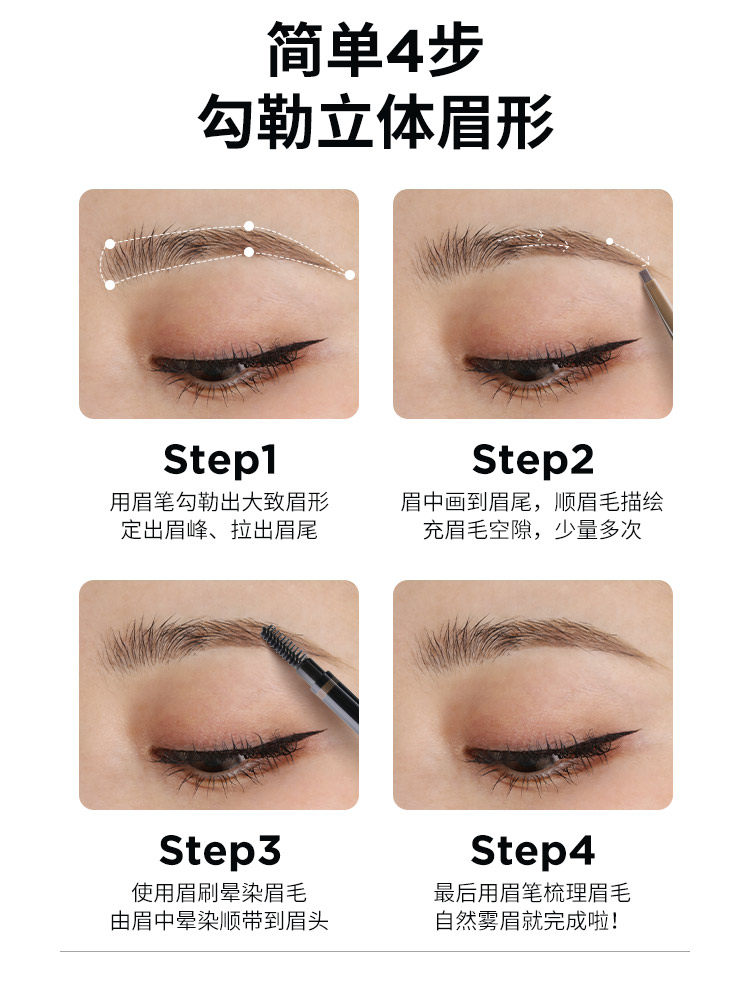 简单4步
勾勒立体眉形

Step1
用眉笔勾勒出大致眉形
定出眉峰、拉出眉尾

Step2
眉中画到眉尾，顺眉毛描绘
充眉毛空隙，少量多次

Step3
使用眉刷晕染眉毛
由眉中晕染顺带到眉头

Step4
最后用眉笔梳理眉毛
自然雾眉就完成啦！