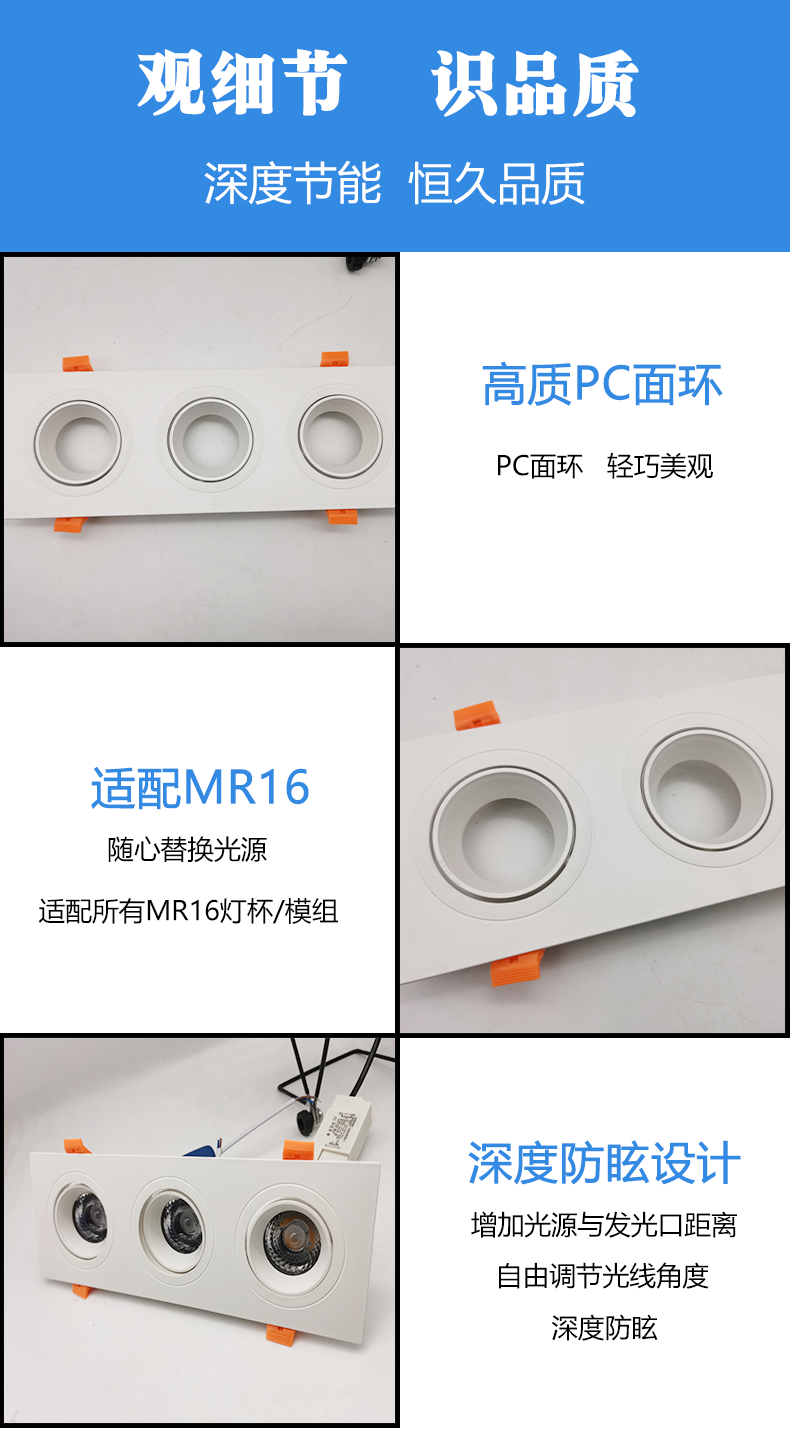 观细节　识品质

深度节能　恒久品质

高质PC面环

PC面环　轻巧美观

适配MR16

随心替换光源

适配所有MR16灯杯/模组

深度防眩设计

增加光源与发光口距离

自由调节光线角度

深度防眩