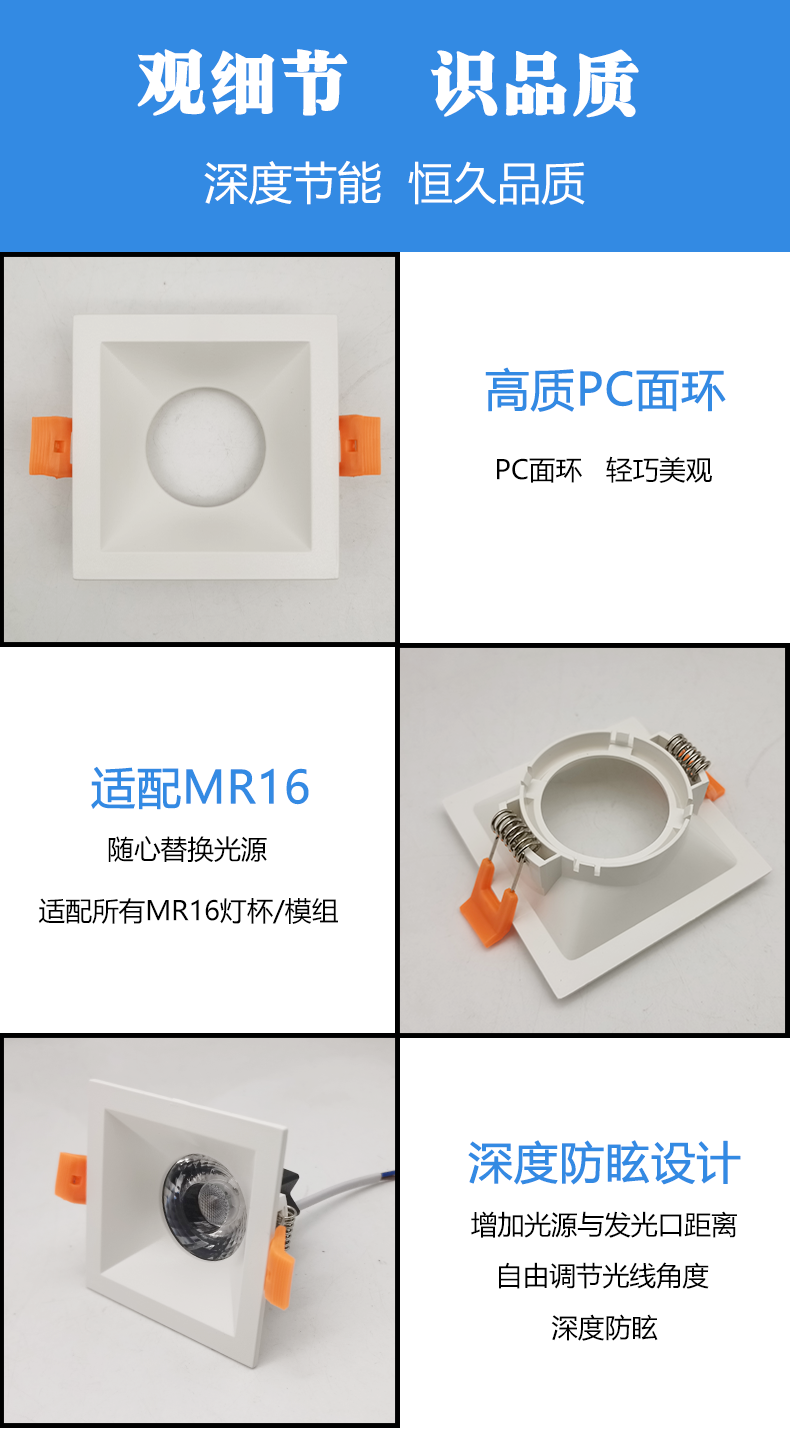 观细节　识品质

深度节能 恒久品质

高质PC面环

PC面环　轻巧美观

适配MR16

随心替换光源

适配所有MR16灯杯/模组

深度防眩设计

增加光源与发光口距离

自由调节光线角度

深度防眩