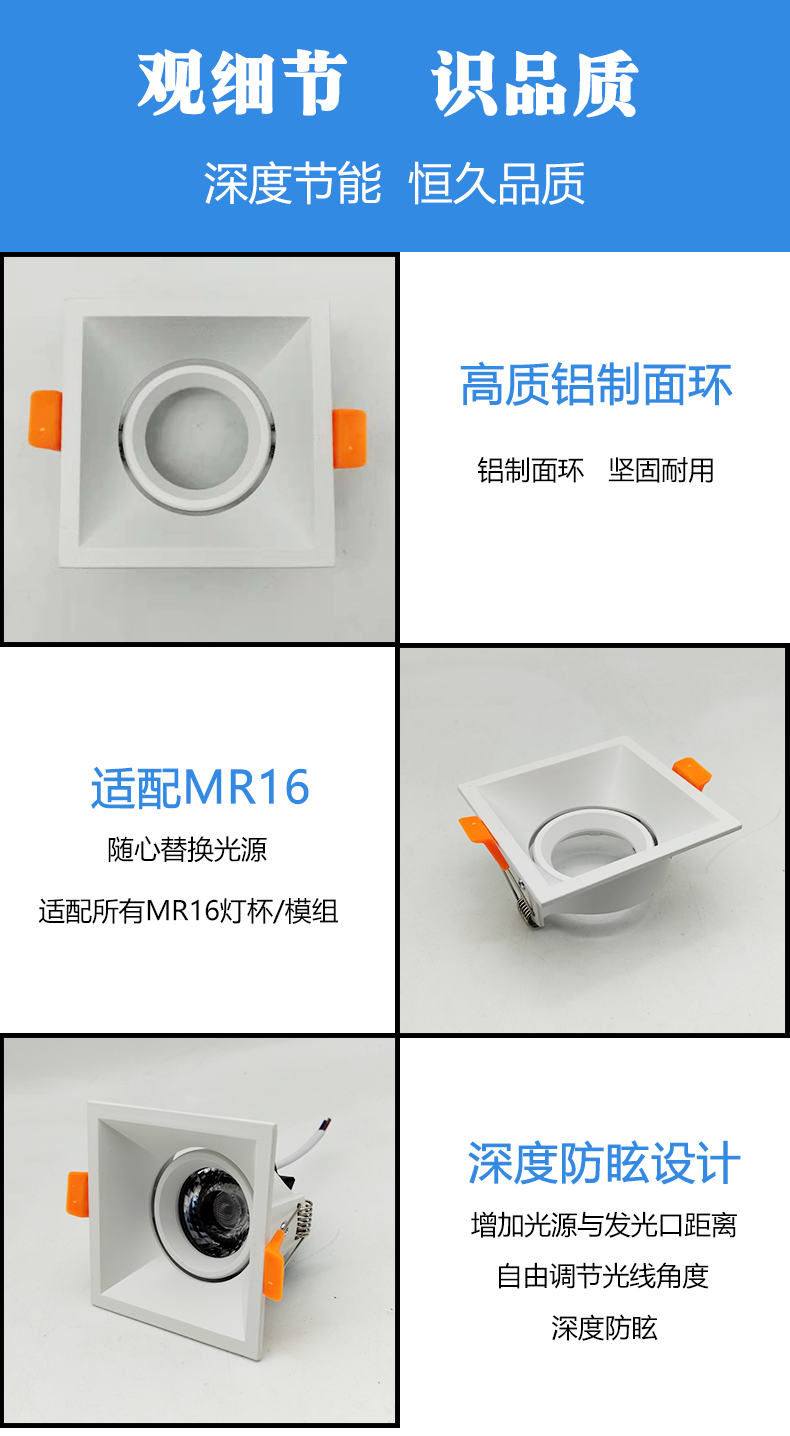 观细节　识品质

深度节能　恒久品质

高质铝制面环

铝制面环　坚固耐用

适配MR16

随心替换光源

适配所有MR16灯杯/模组

深度防眩设计

增加光源与发光口距离

自由调节光线角度

深度防眩