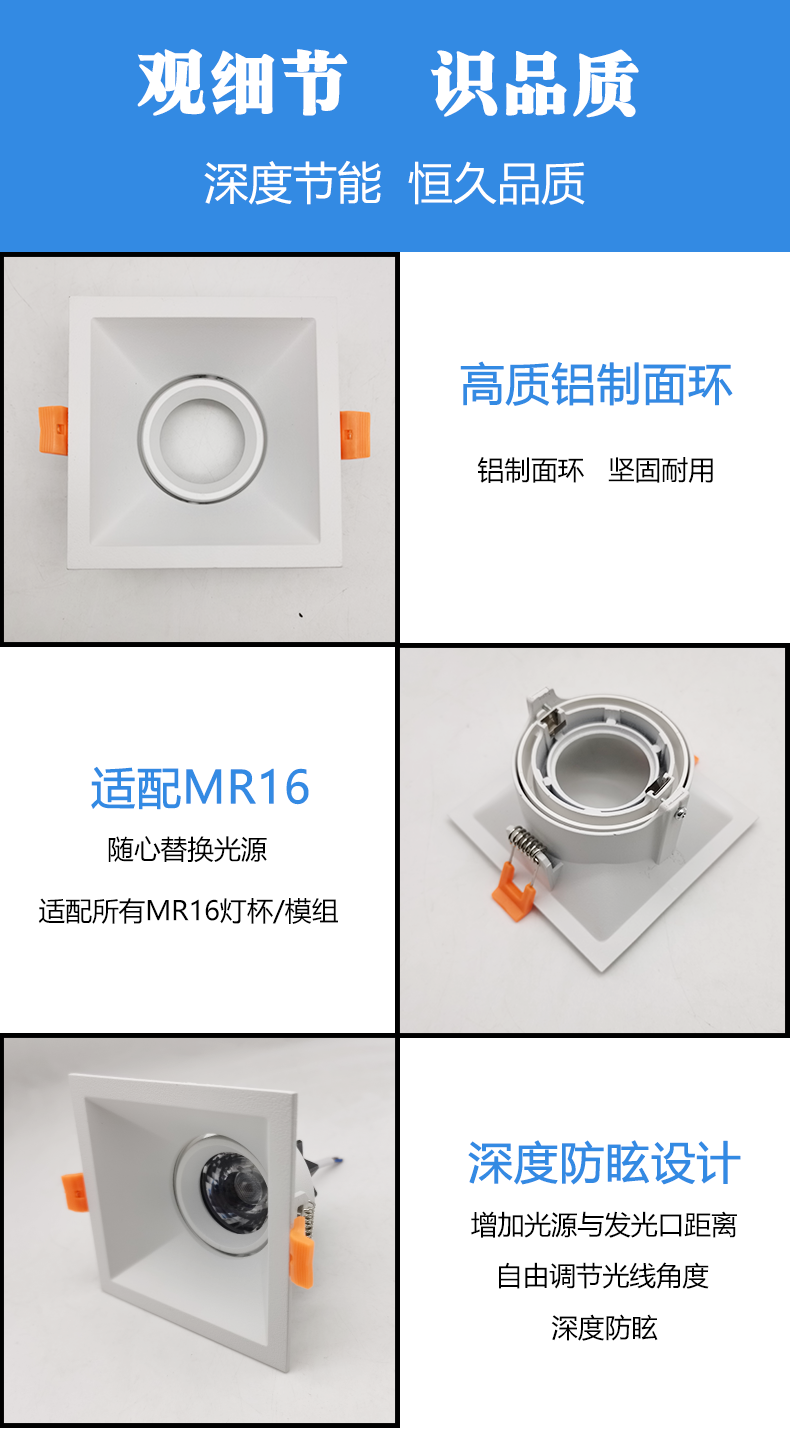 观细节　识品质

深度节能　恒久品质

高质铝制面环

铝制面环　坚固耐用

适配MR16

随心替换光源

适配所有MR16灯杯/模组

深度防眩设计

增加光源与发光口距离

自由调节光线角度

深度防眩