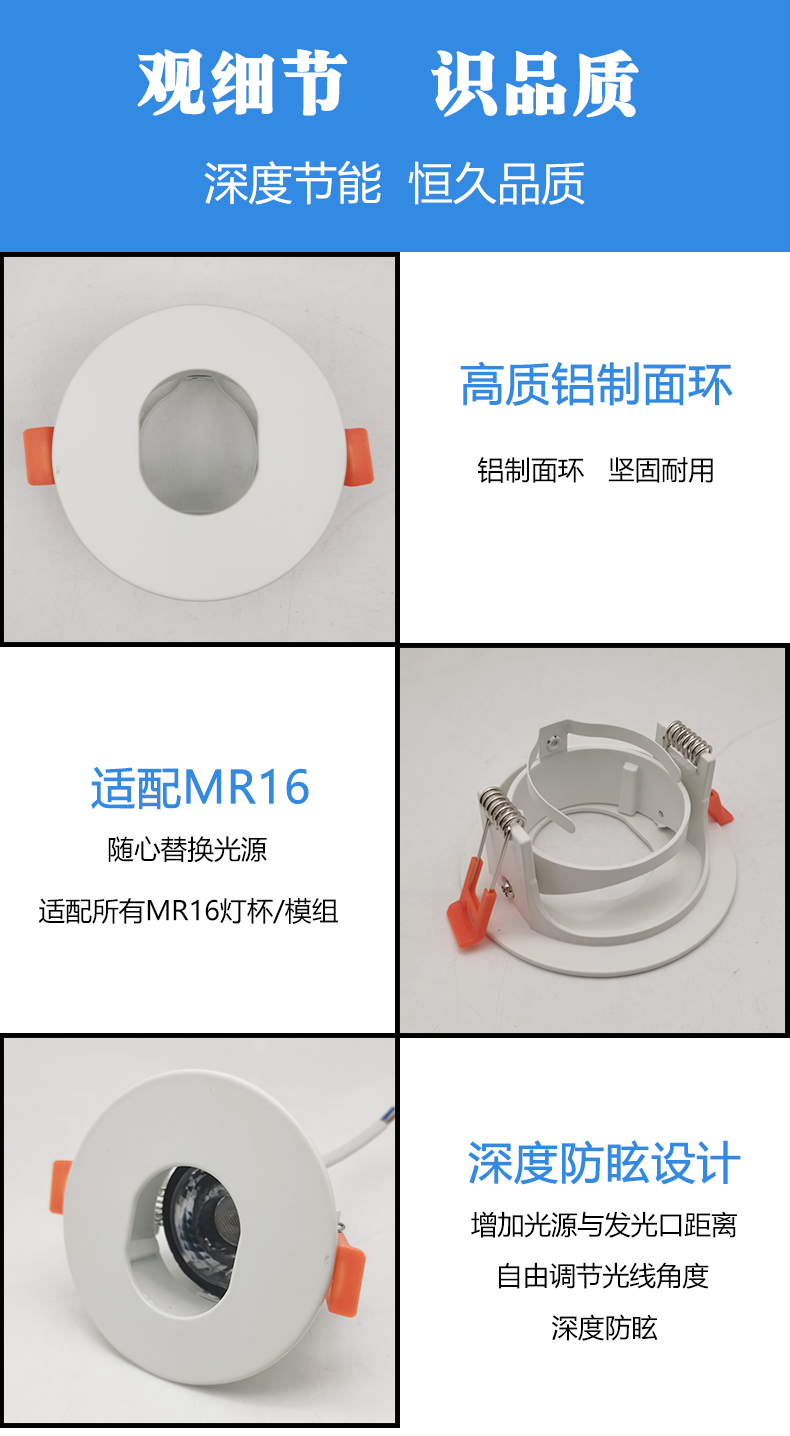 观细节　识品质

深度节能　恒久品质

高质铝制面环

铝制面环　坚固耐用

适配MR16

随心替换光源

适配所有MR16灯杯/模组

深度防眩设计

增加光源与发光口距离

自由调节光线角度

深度防眩